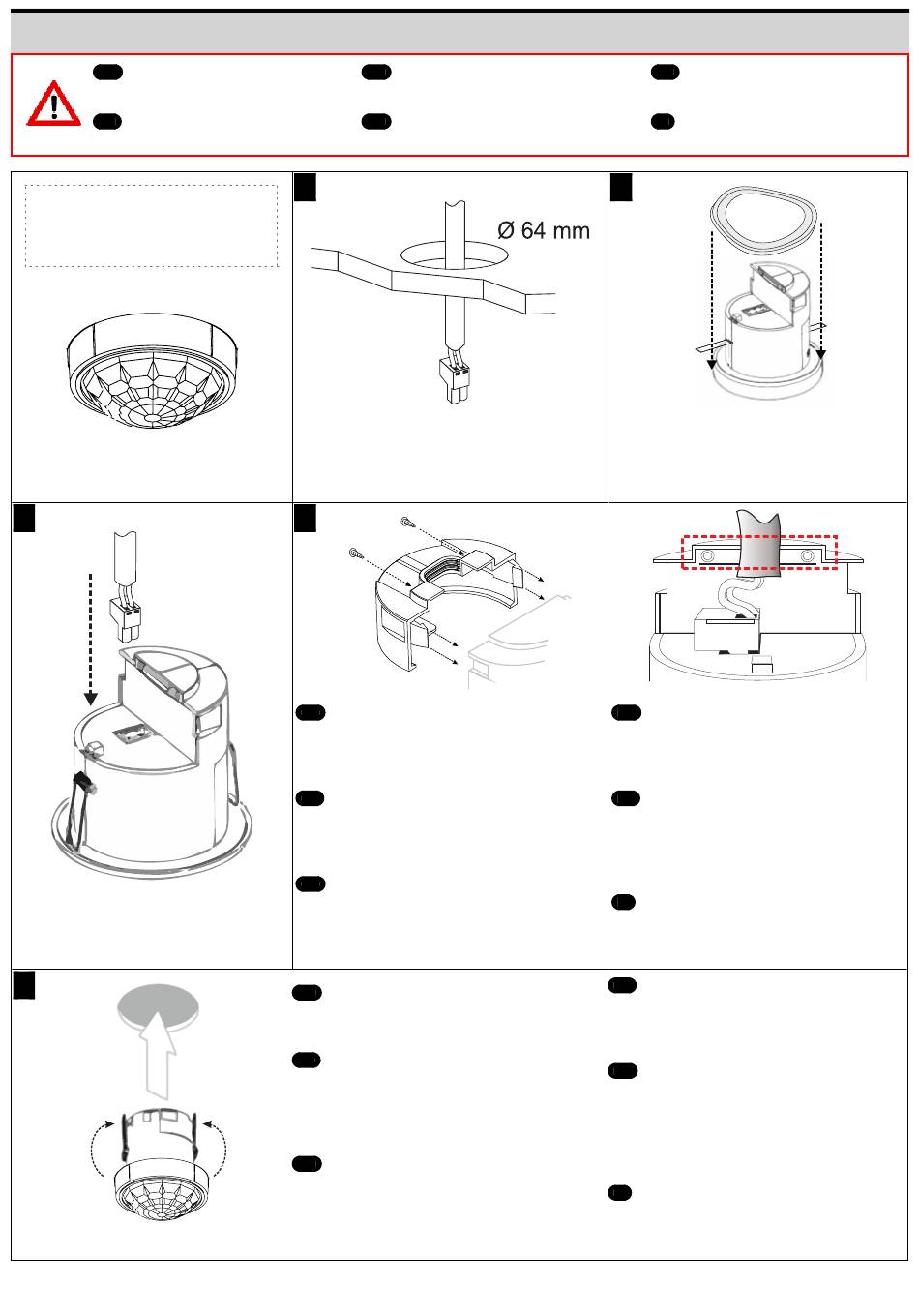 Ø 64 mm