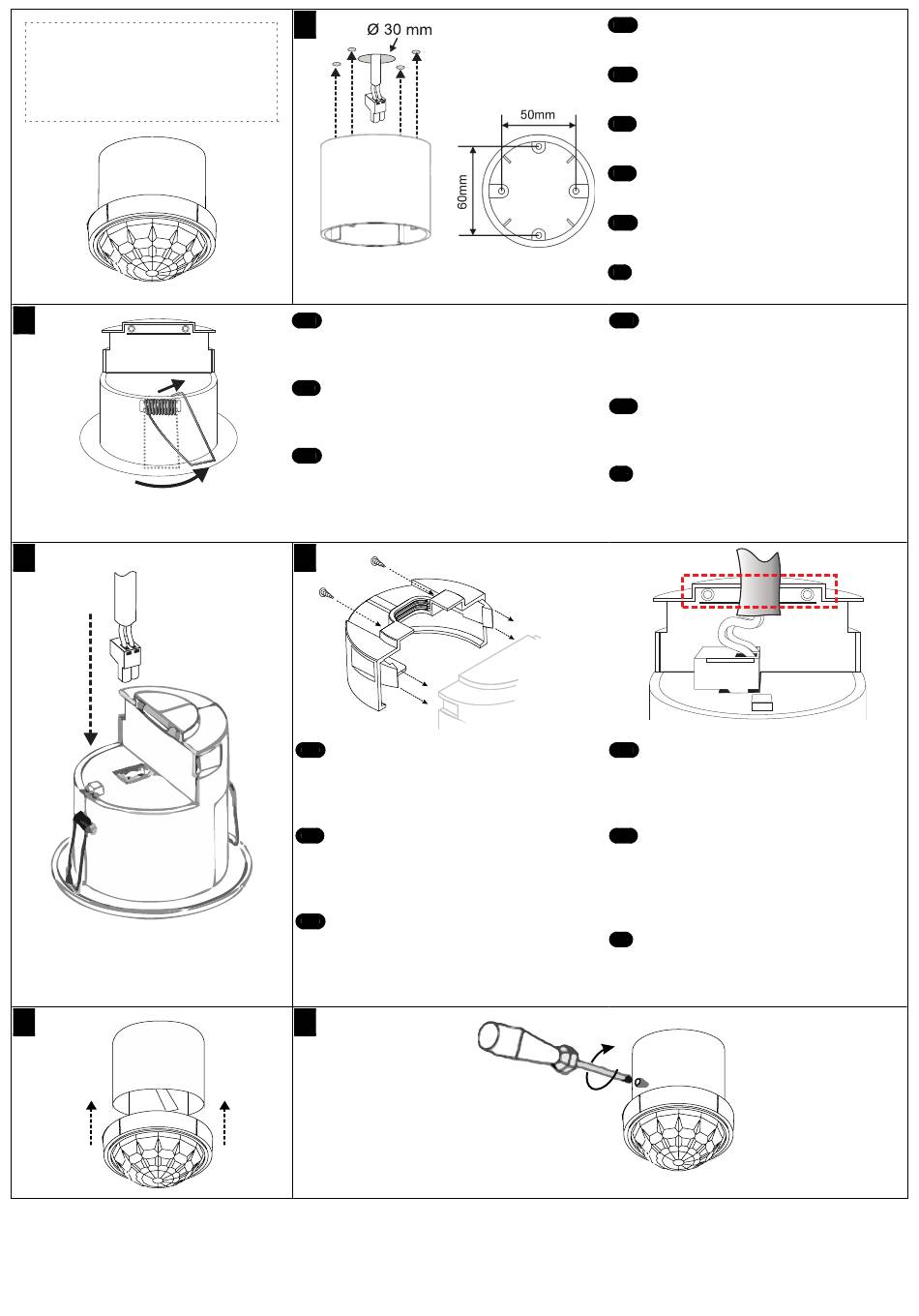 Ø 30 mm

50mm

60mm