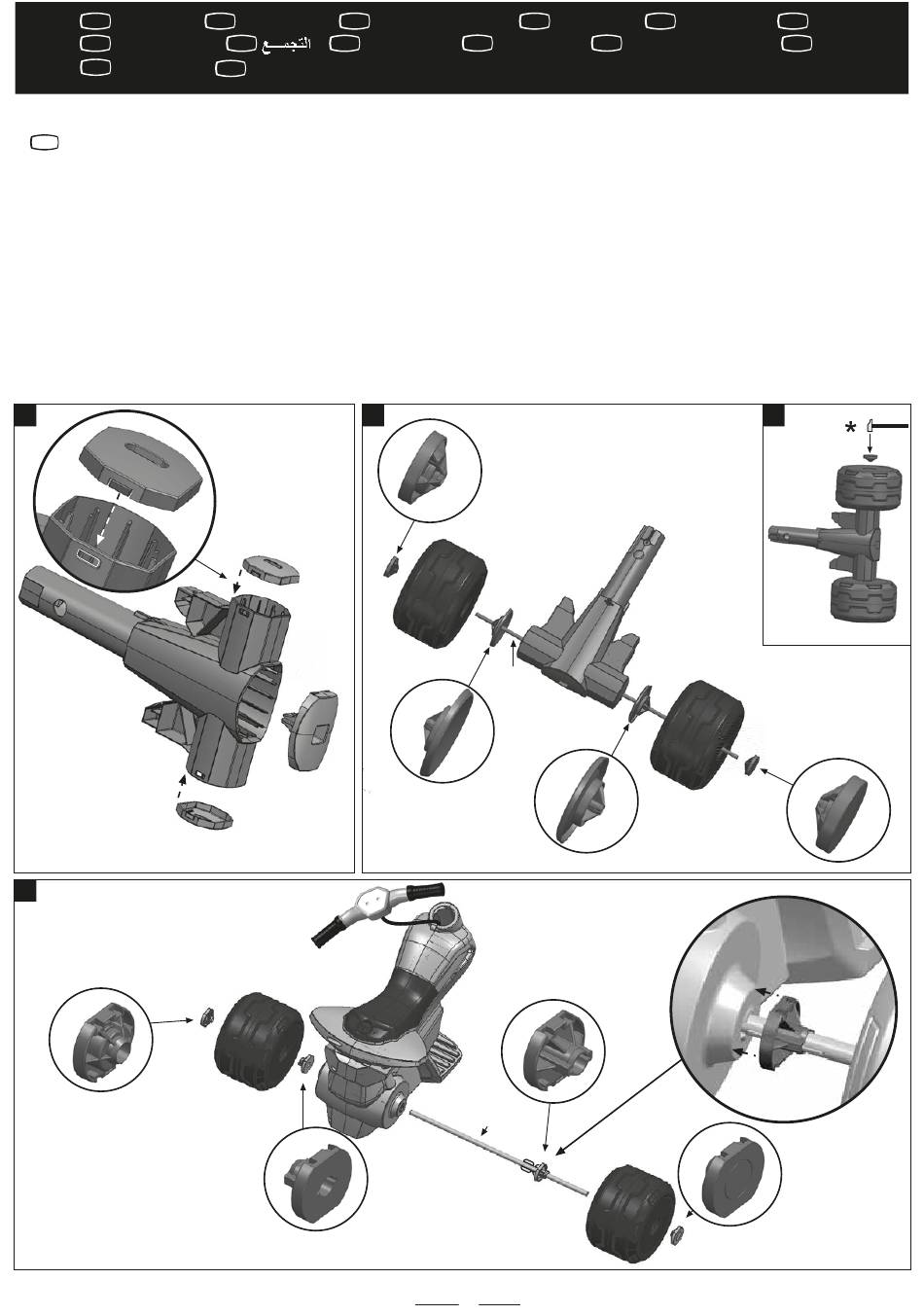 التجمـــع

*