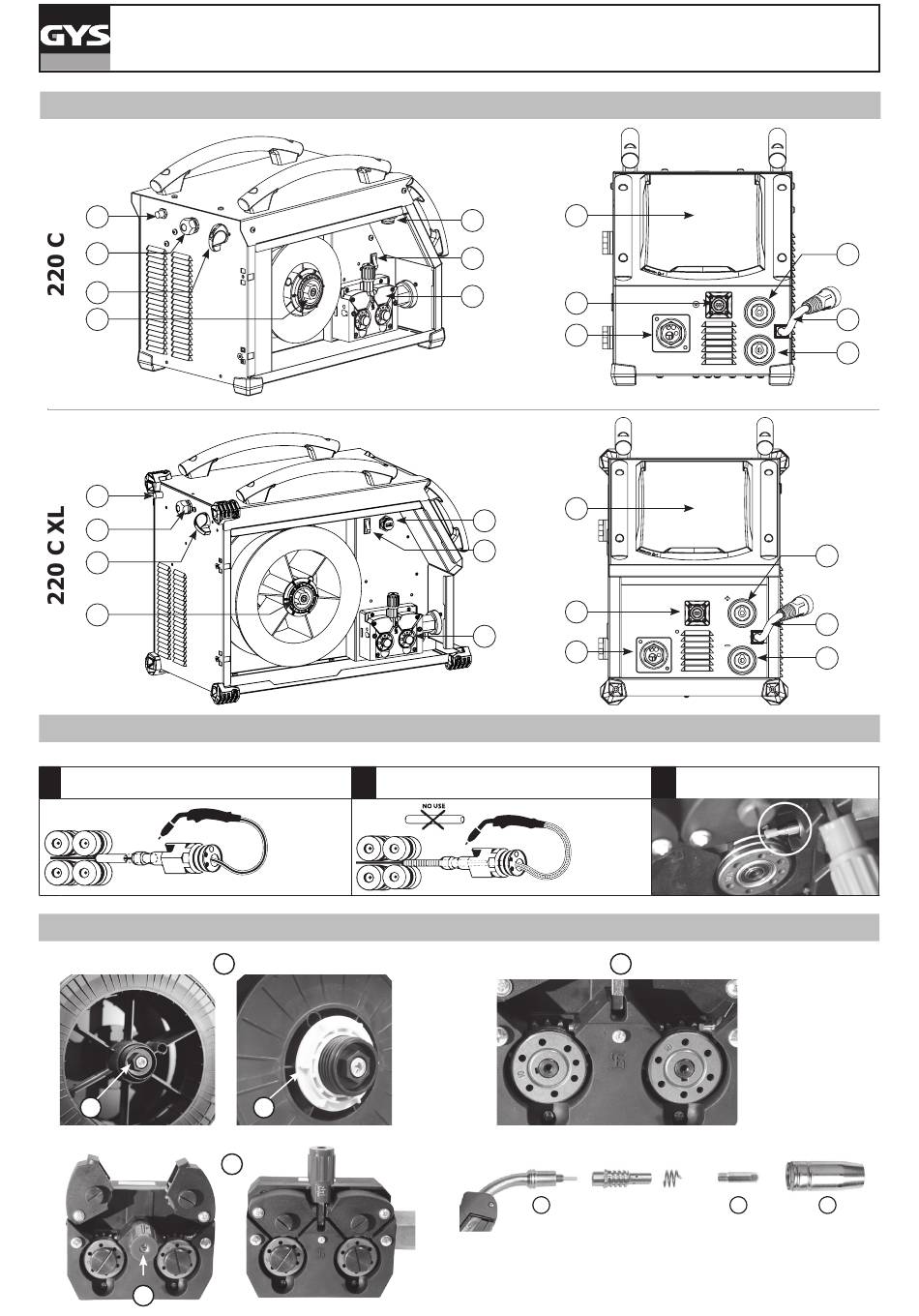 GYS

220 C

220 C XL

NO USE