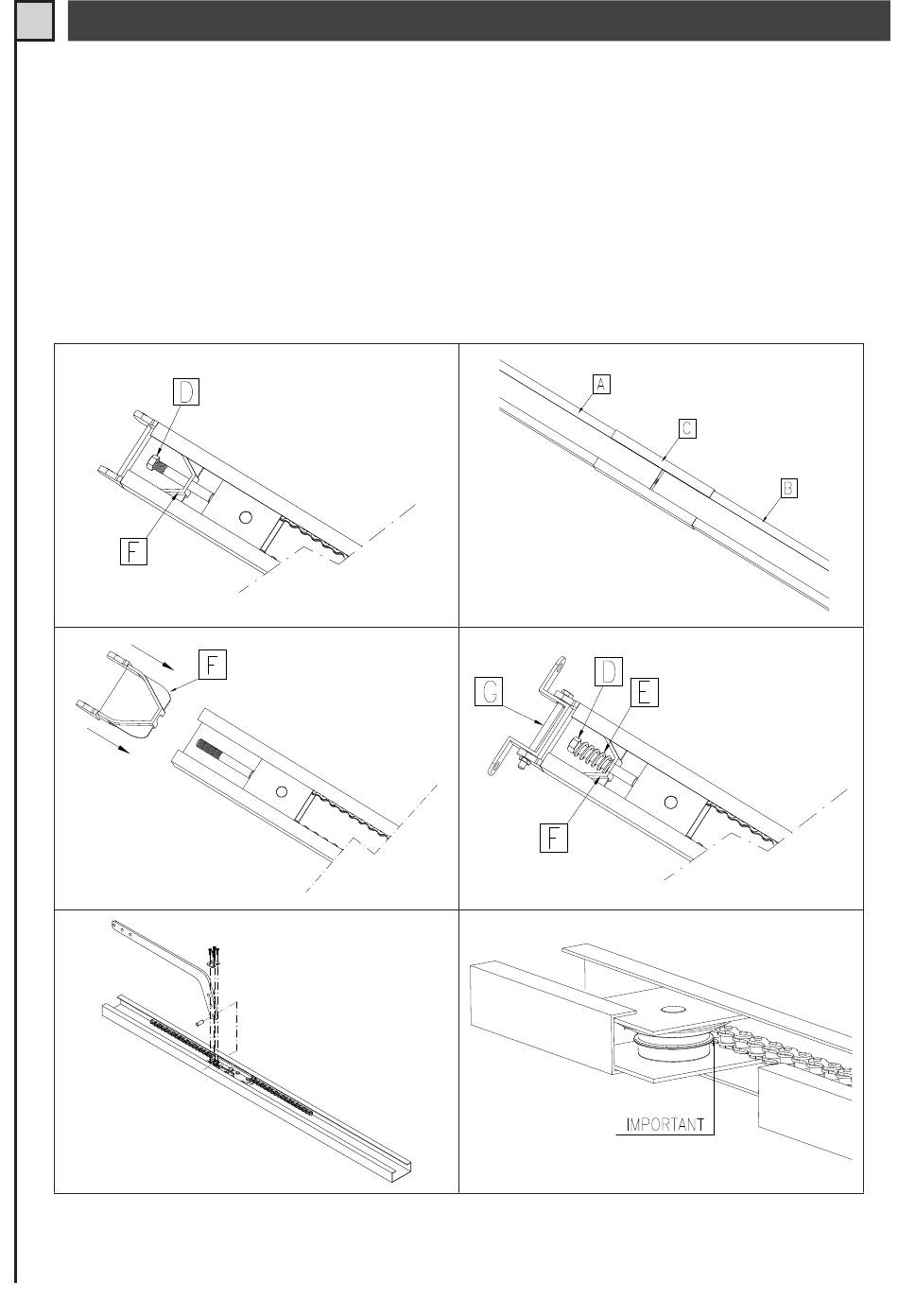 D
F
A
C
B
F
G
D
E
F
IMPORTANT