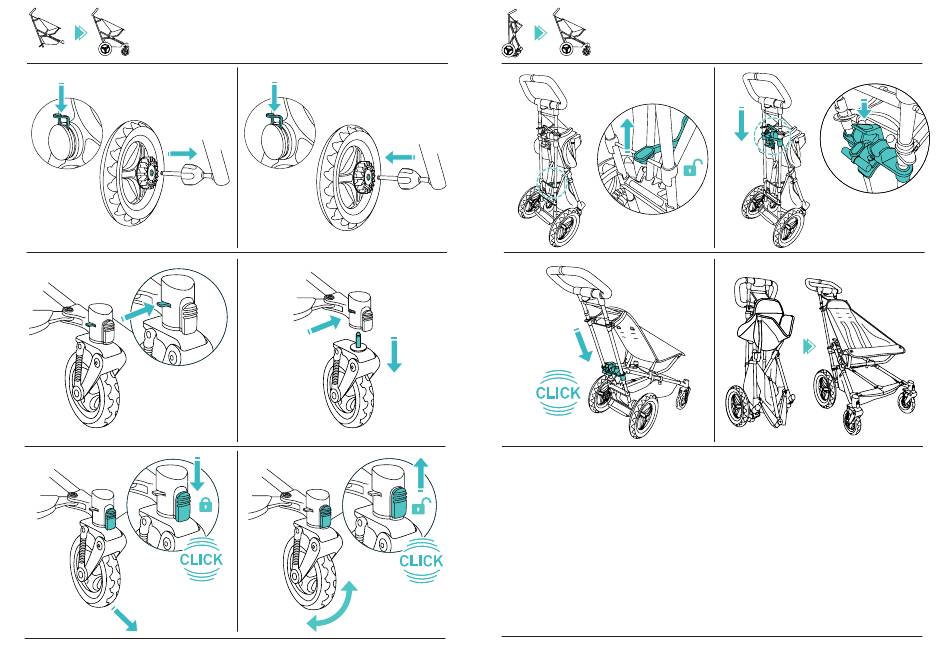 CLICK

CLICK

CLICK