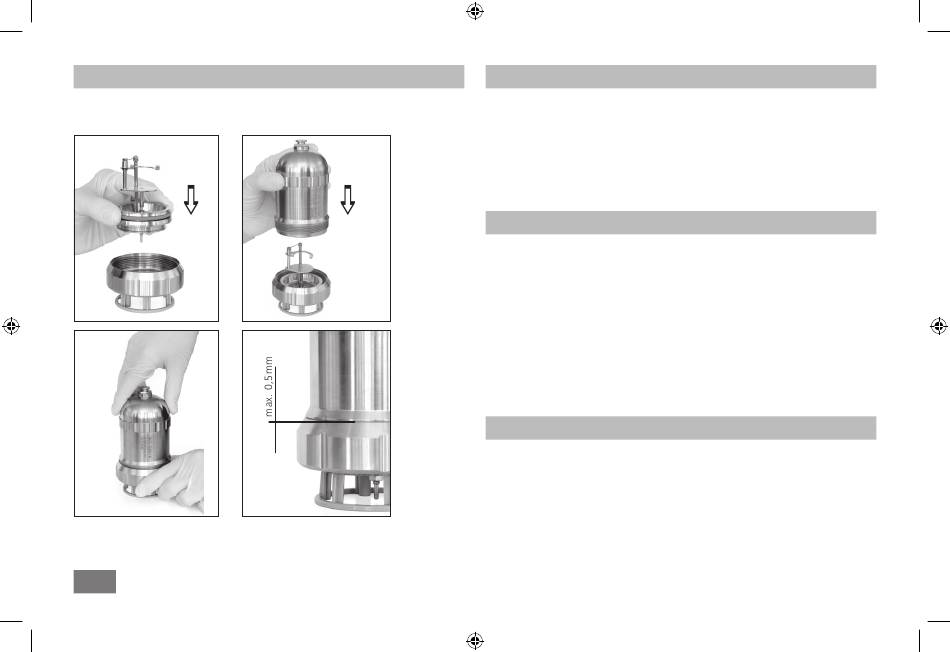 max. 0,5mm