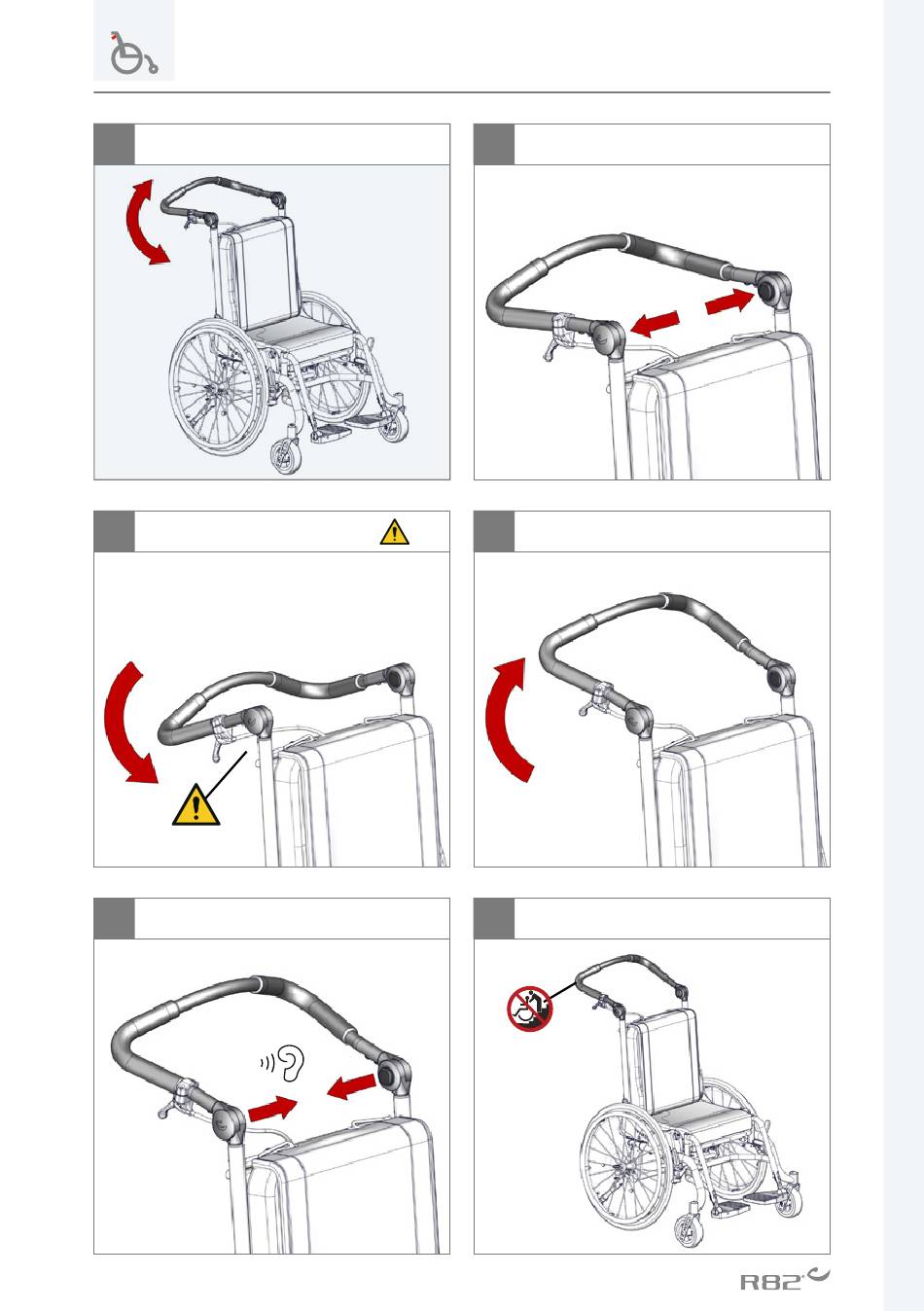 R82