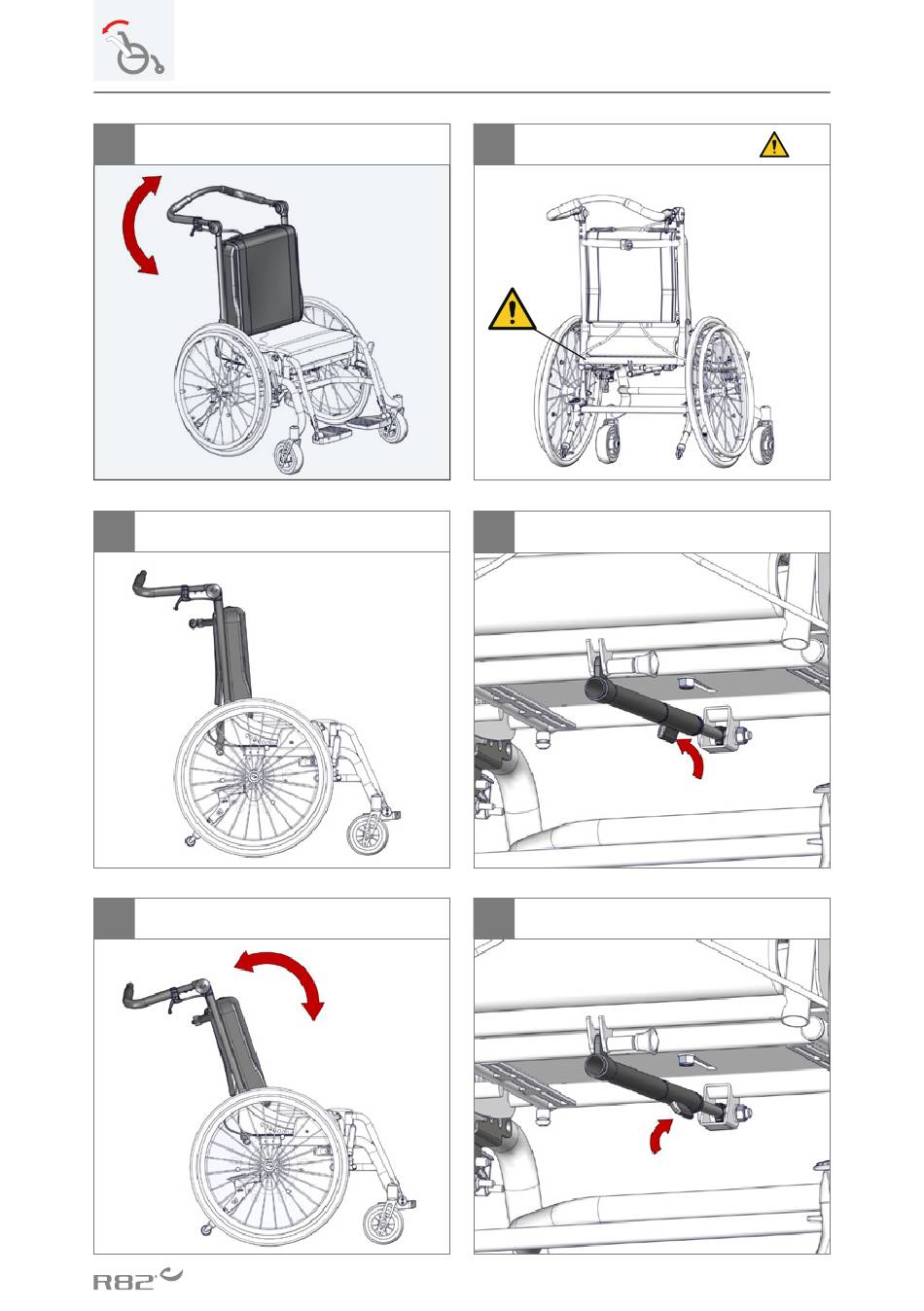 R82