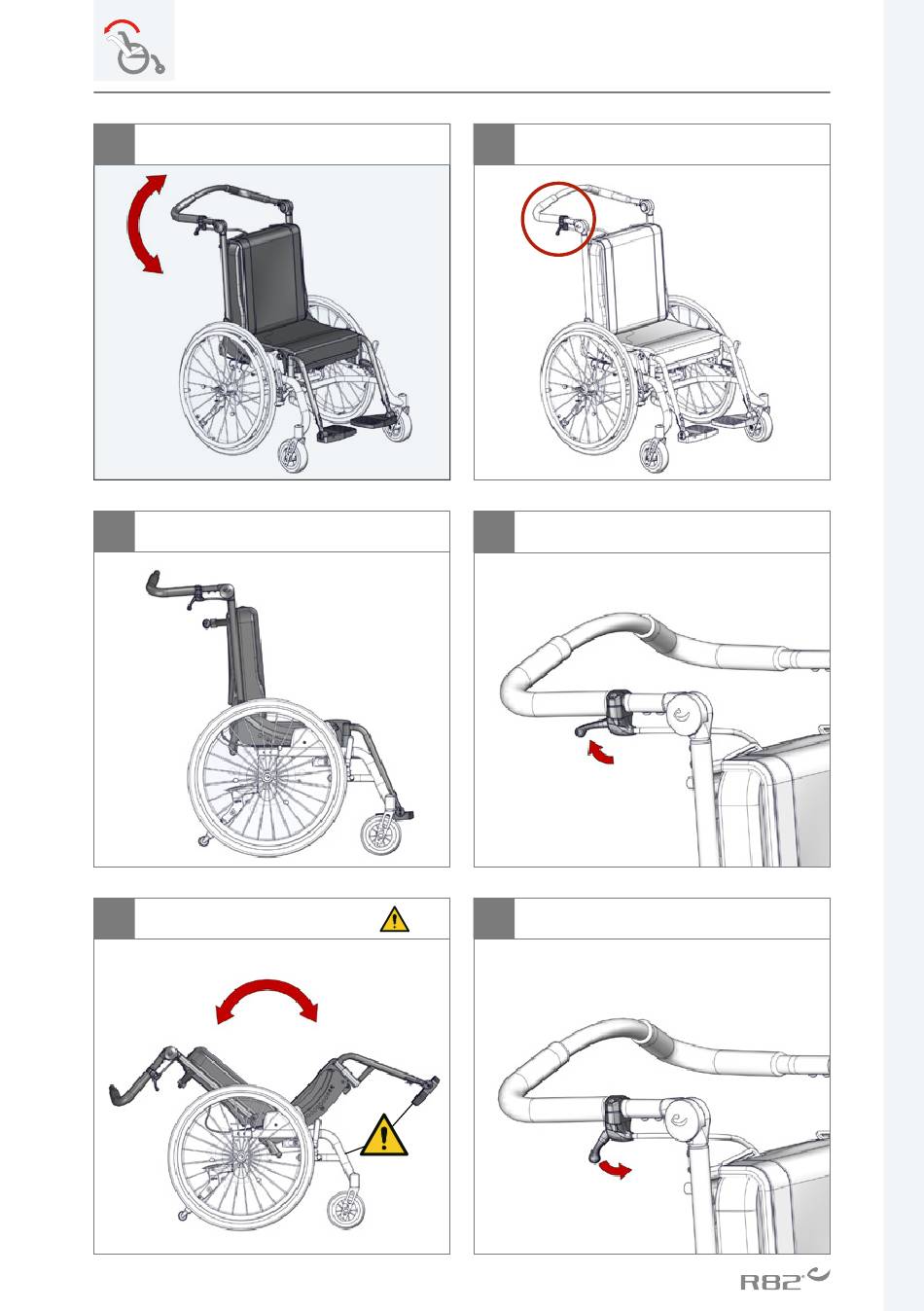 R82