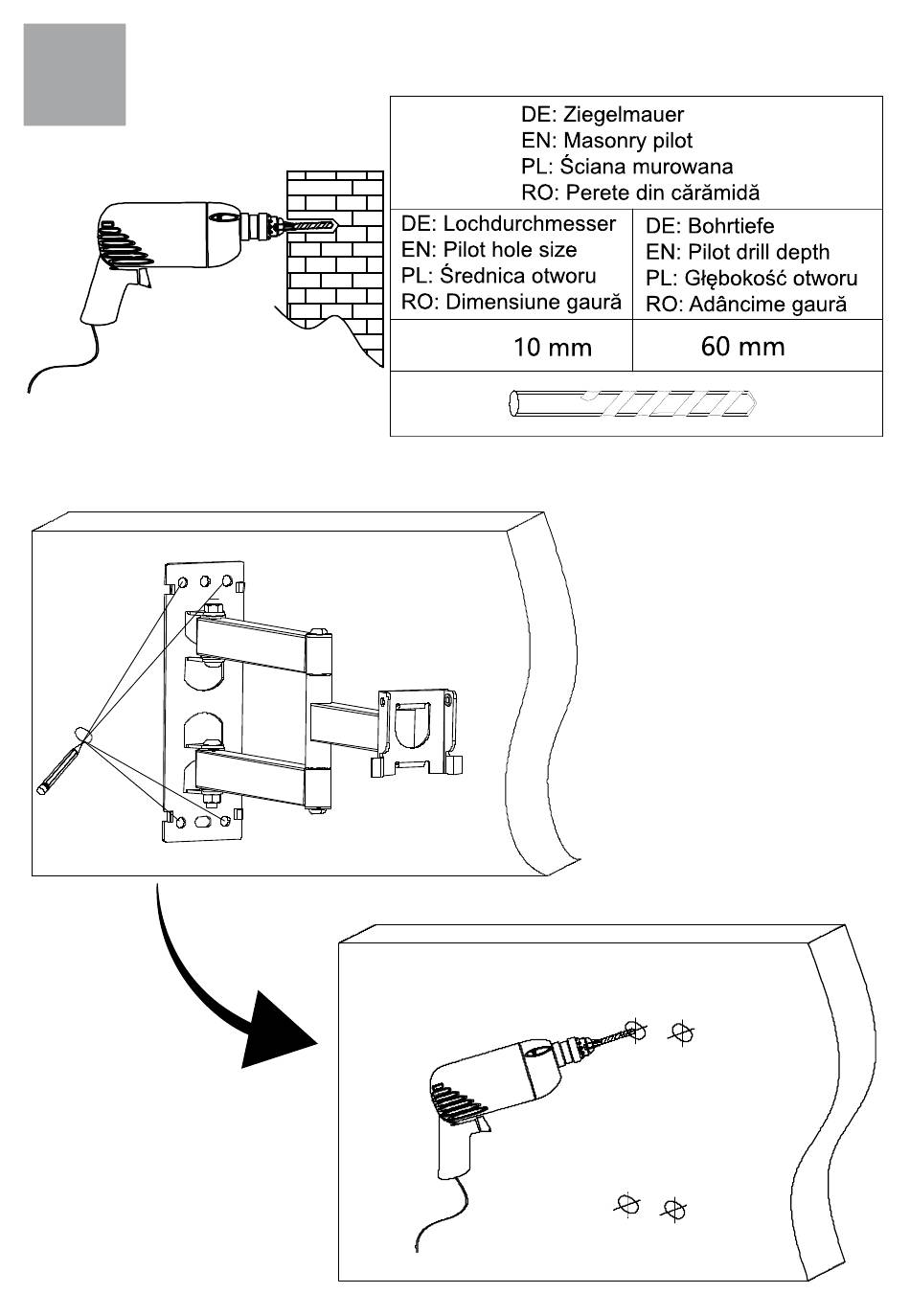 DE: Ziegelmauer
EN: Masonry pilot
PL: Ściana murowana
RO: Perete din cărămidă

| DE: Lochdurchmesser EN: Pilot hole size PL: Średnica otworu RO: Dimensiune gaură | DE: Bohrtiefe EN: Pilot drill depth PL: Głębokość otworu RO: Adâncime gaură |
|---|---|
| 10 mm | 60 mm |