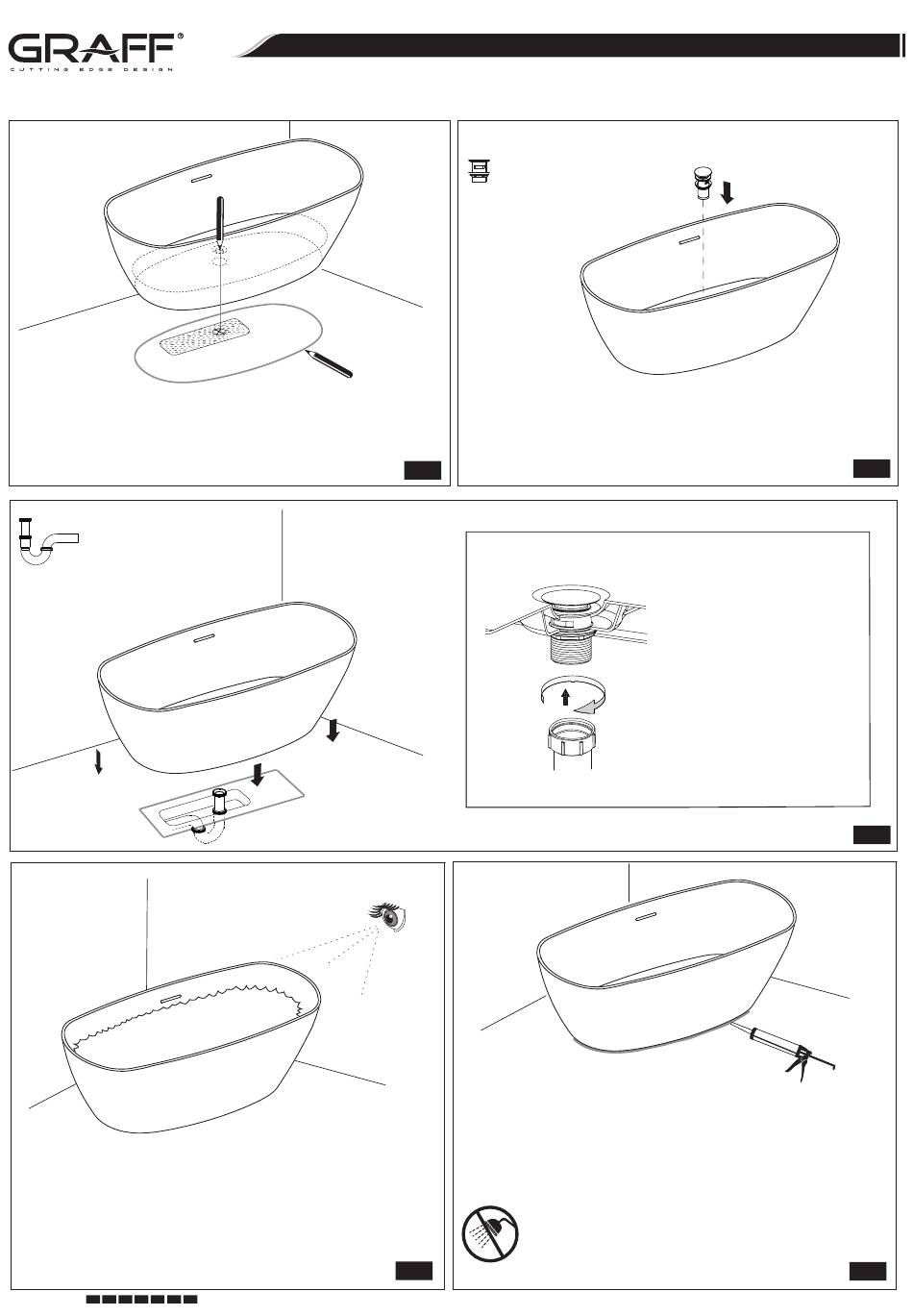 GRAFF®
CUTTING EDGE DESIGN