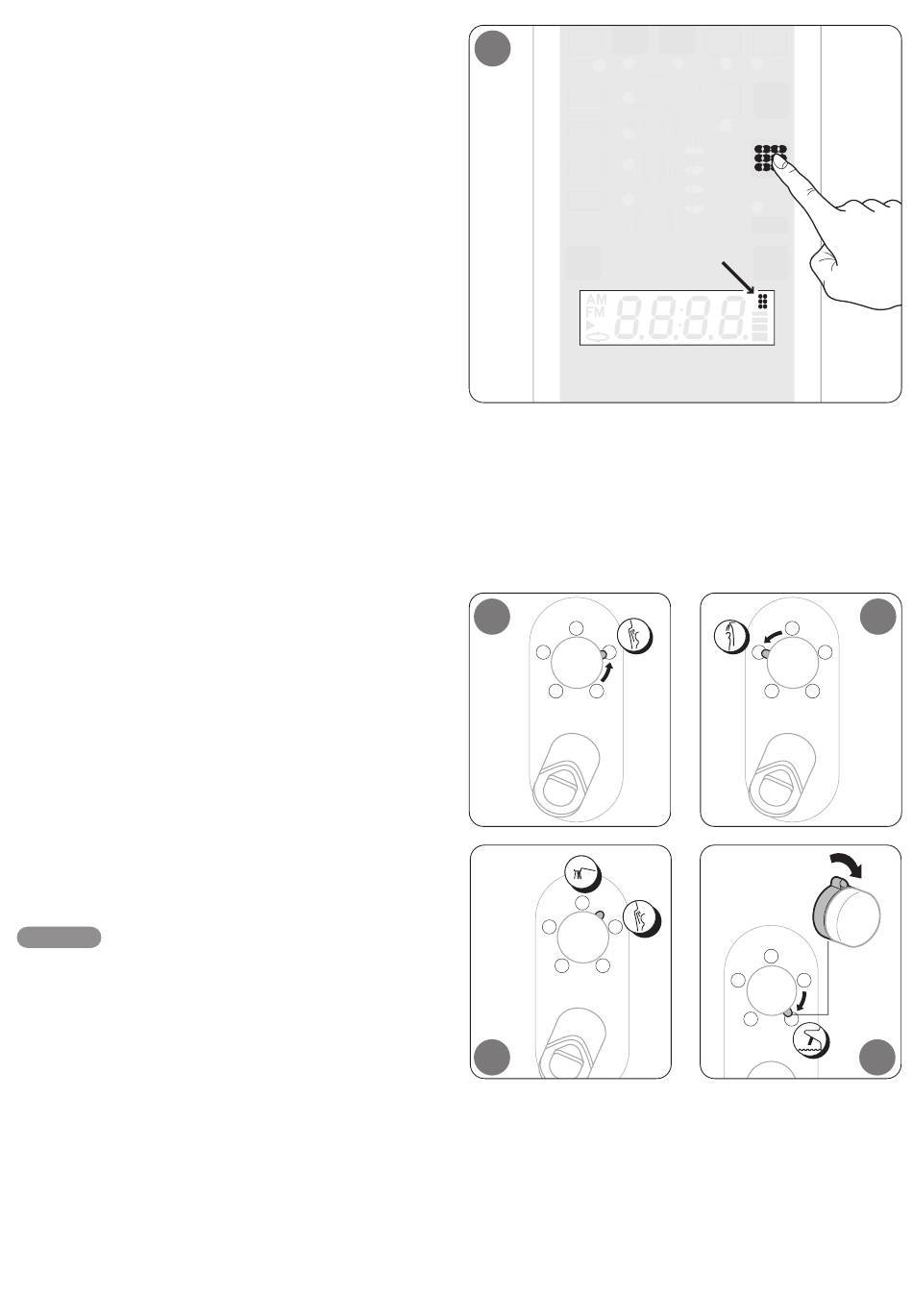 AM
FM
8.8:8.8.