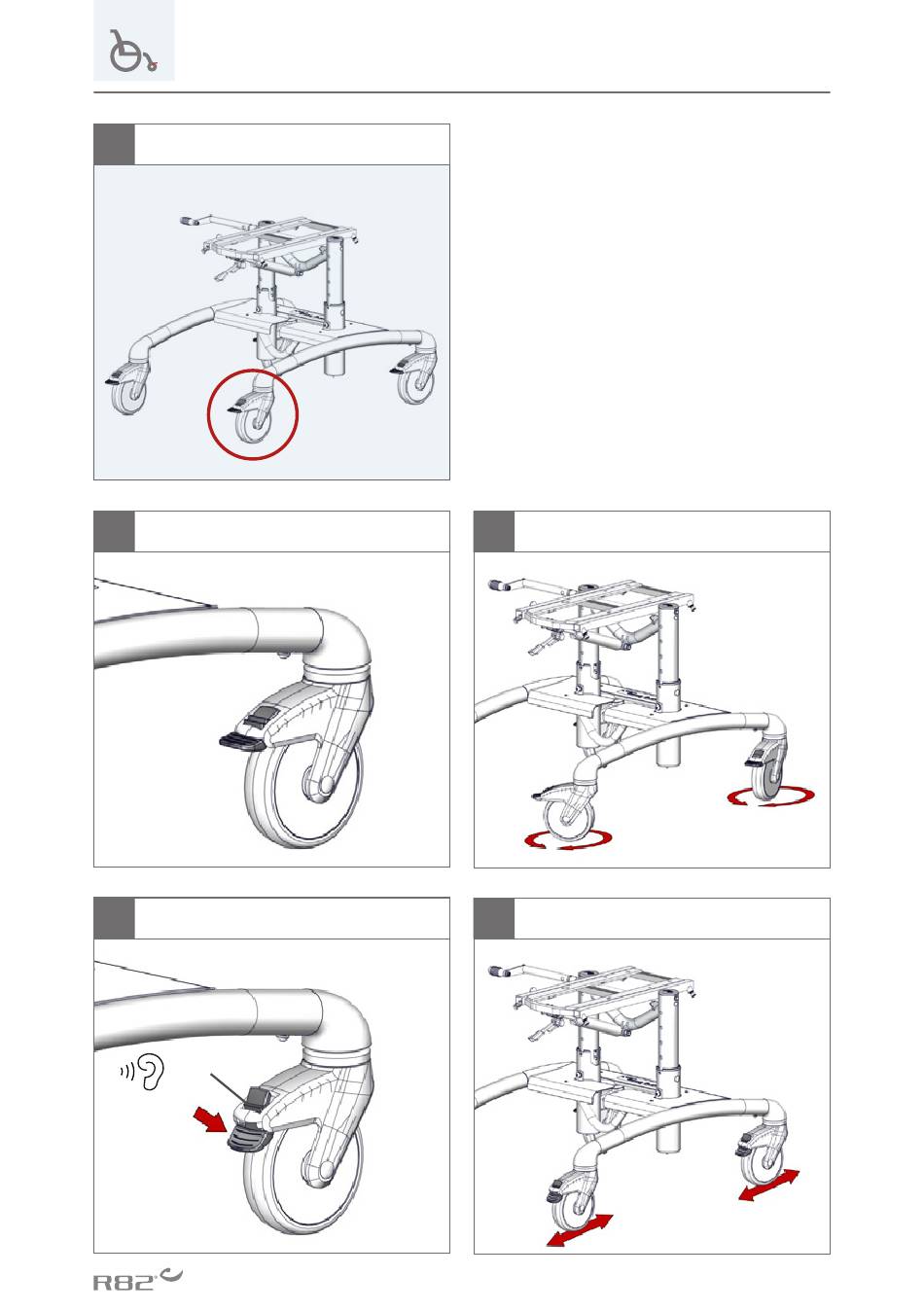 R82