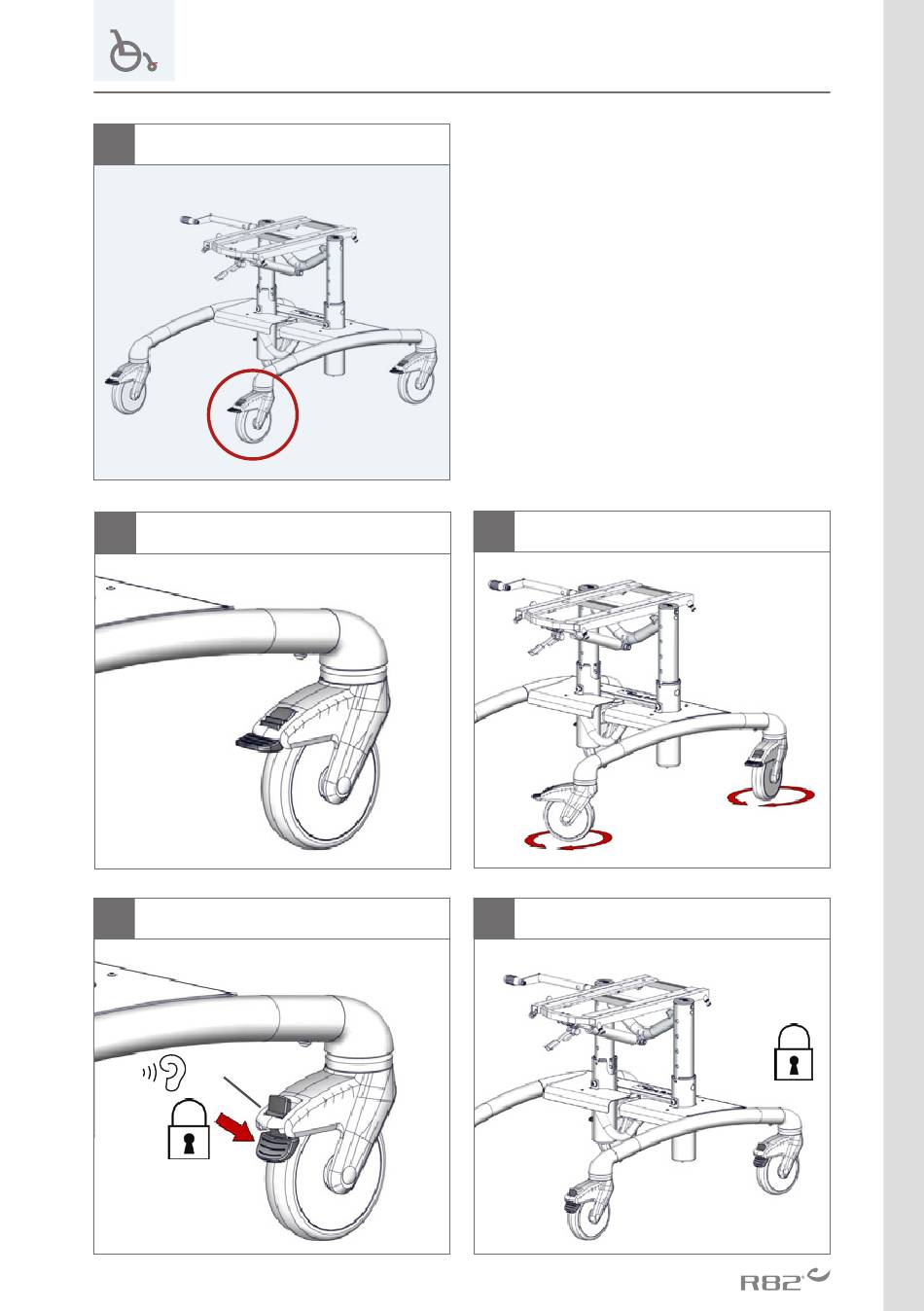 R82