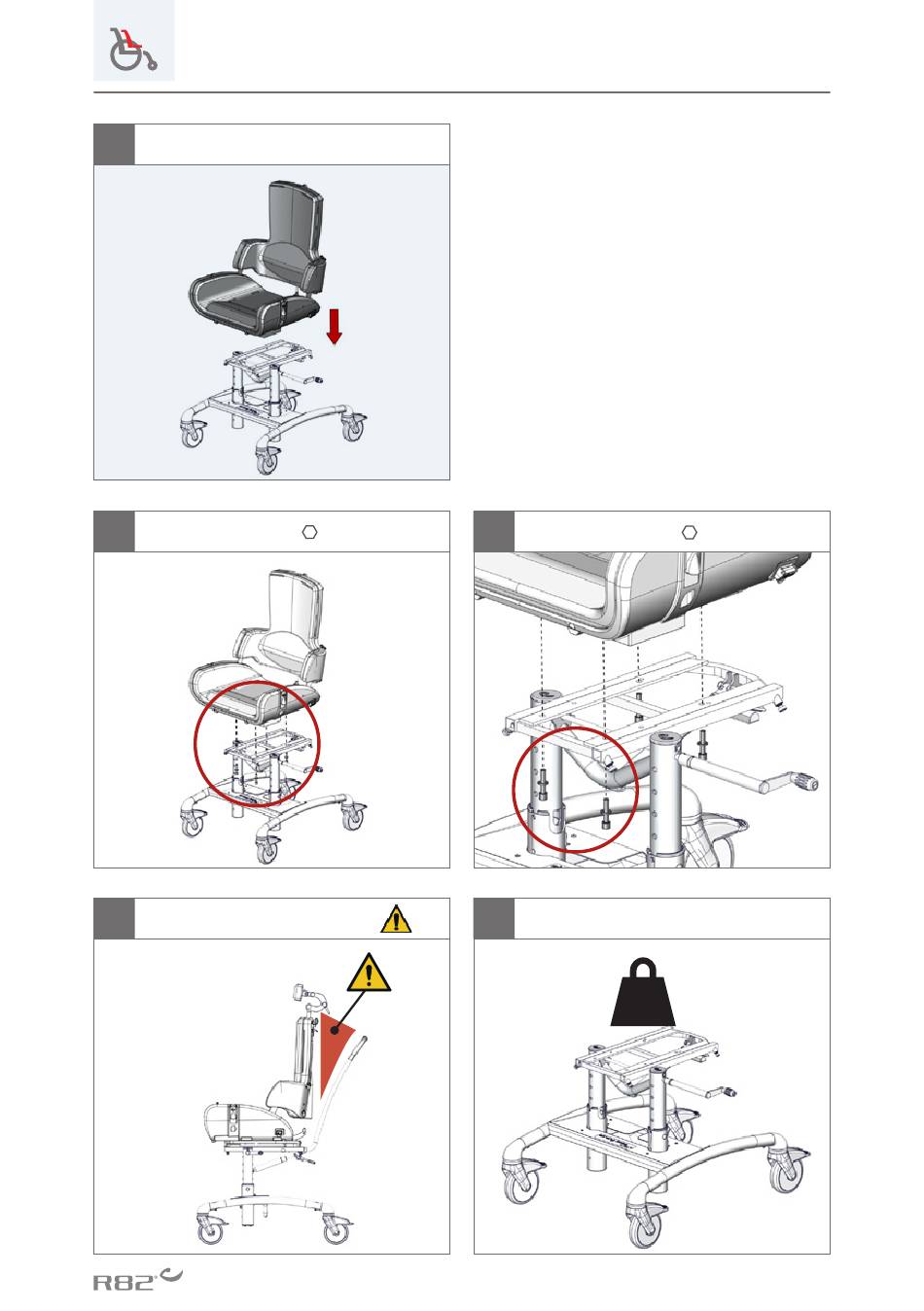 R82