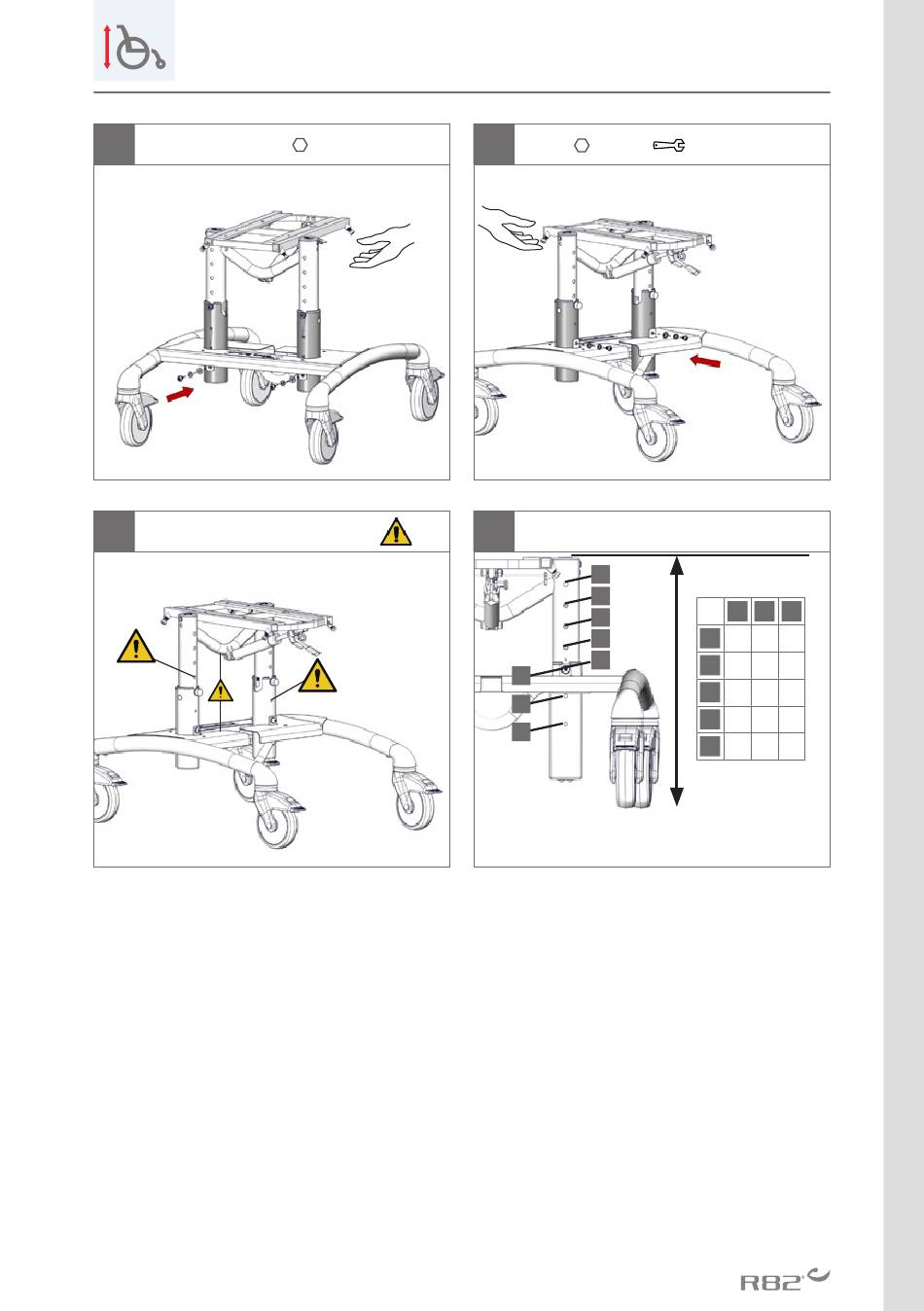 R82