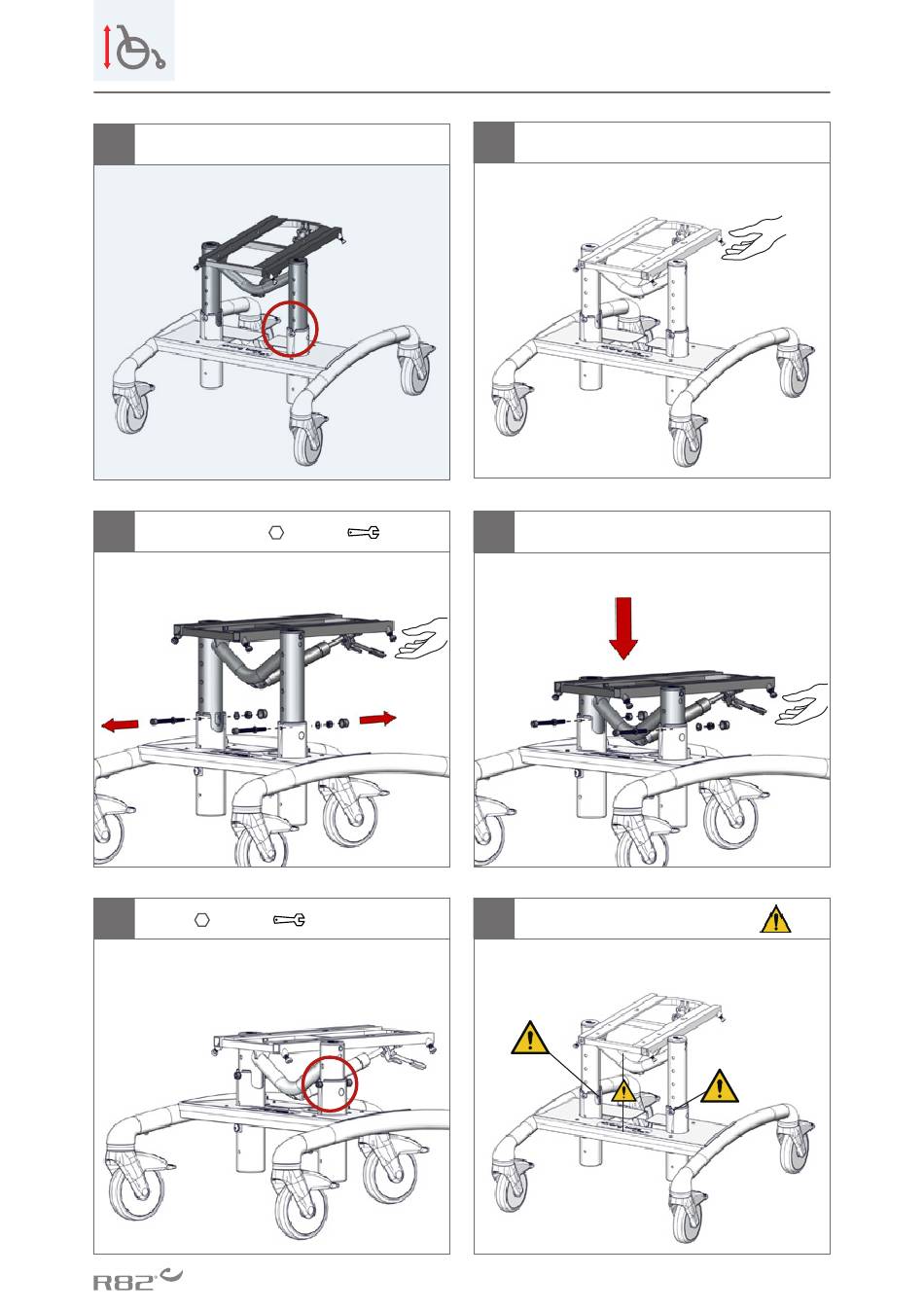 R82