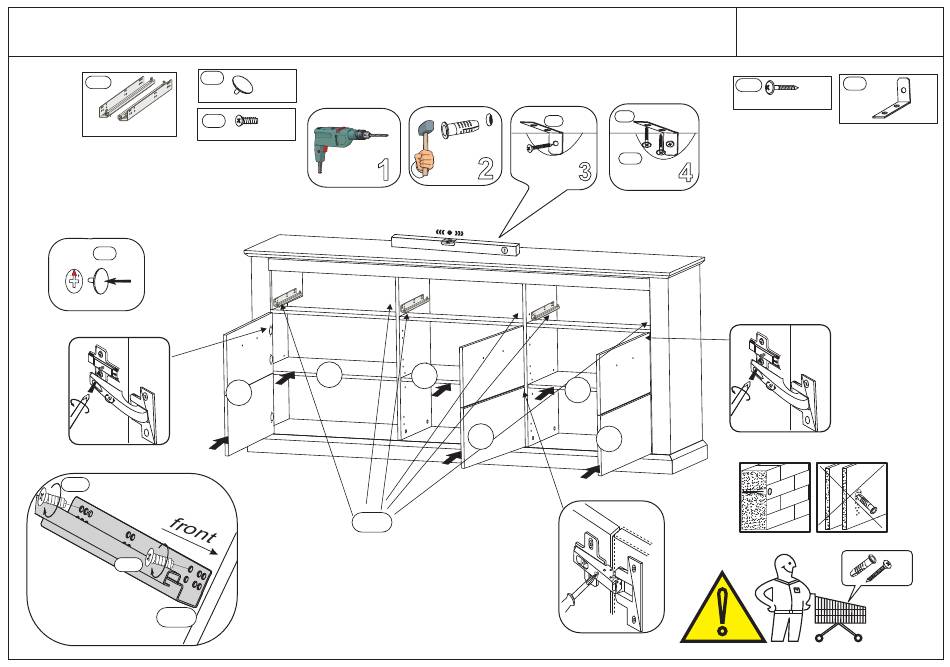 1
2
3
4
front