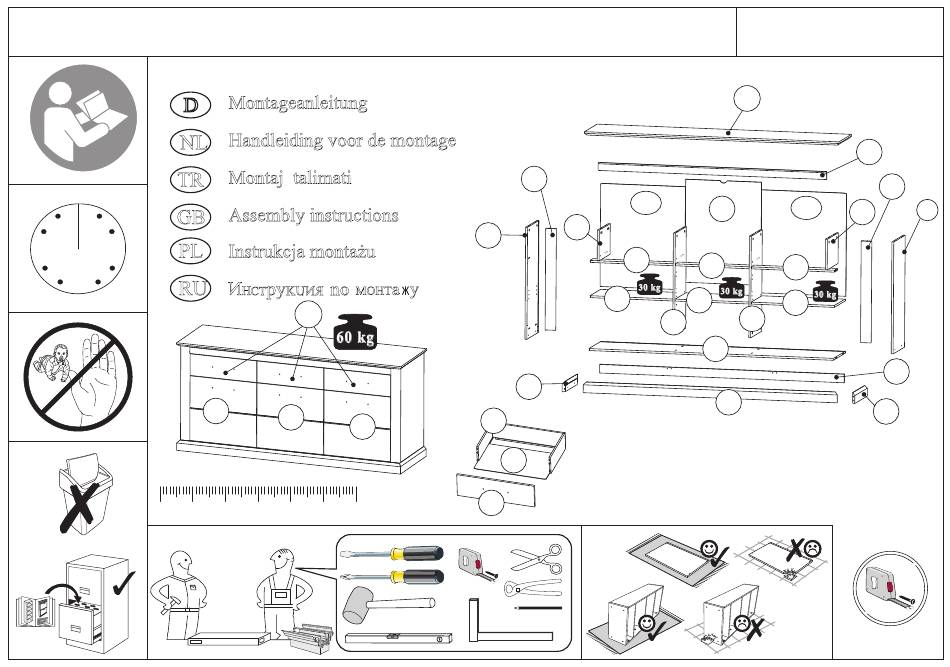 D Montageanleitung
NL Handleiding voor de montage
TR Montaj talimati
GB Assembly instructions
PL Instrukcja montażu
RU Инструкция по монтажу

60 kg

30 kg
30 kg
30 kg