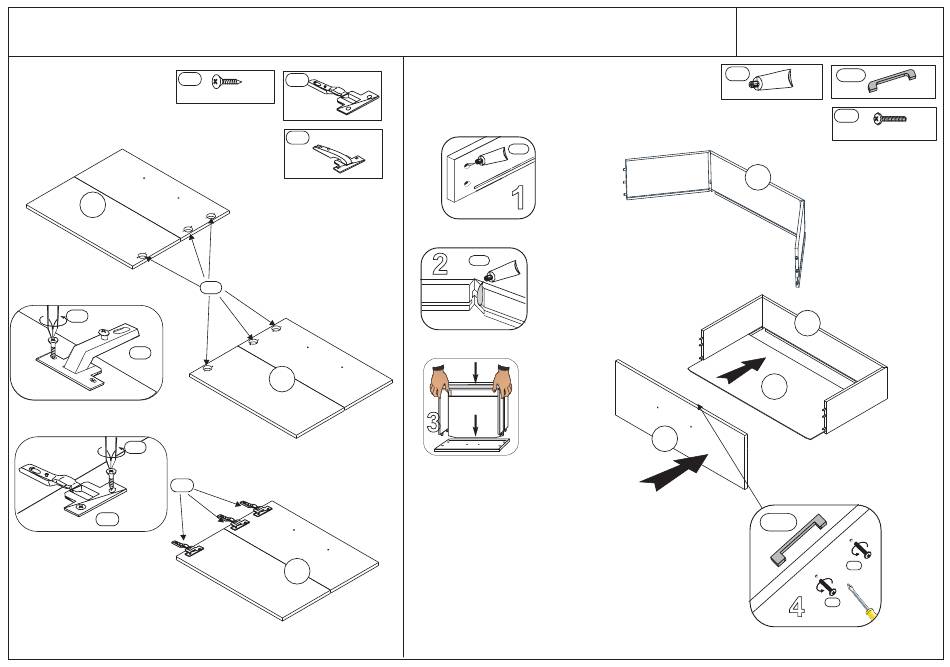 1

2

3

4