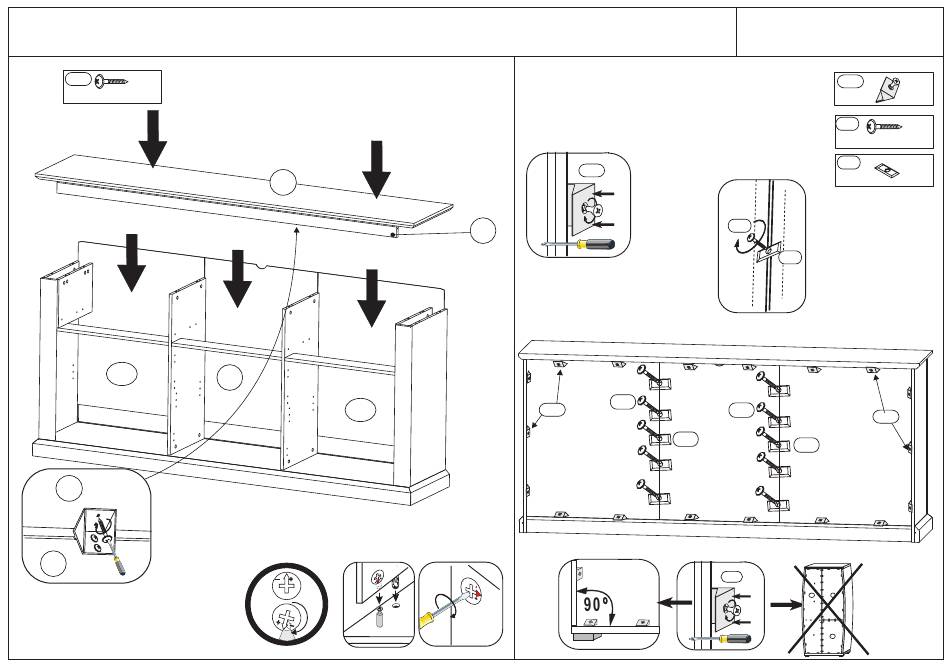 90°