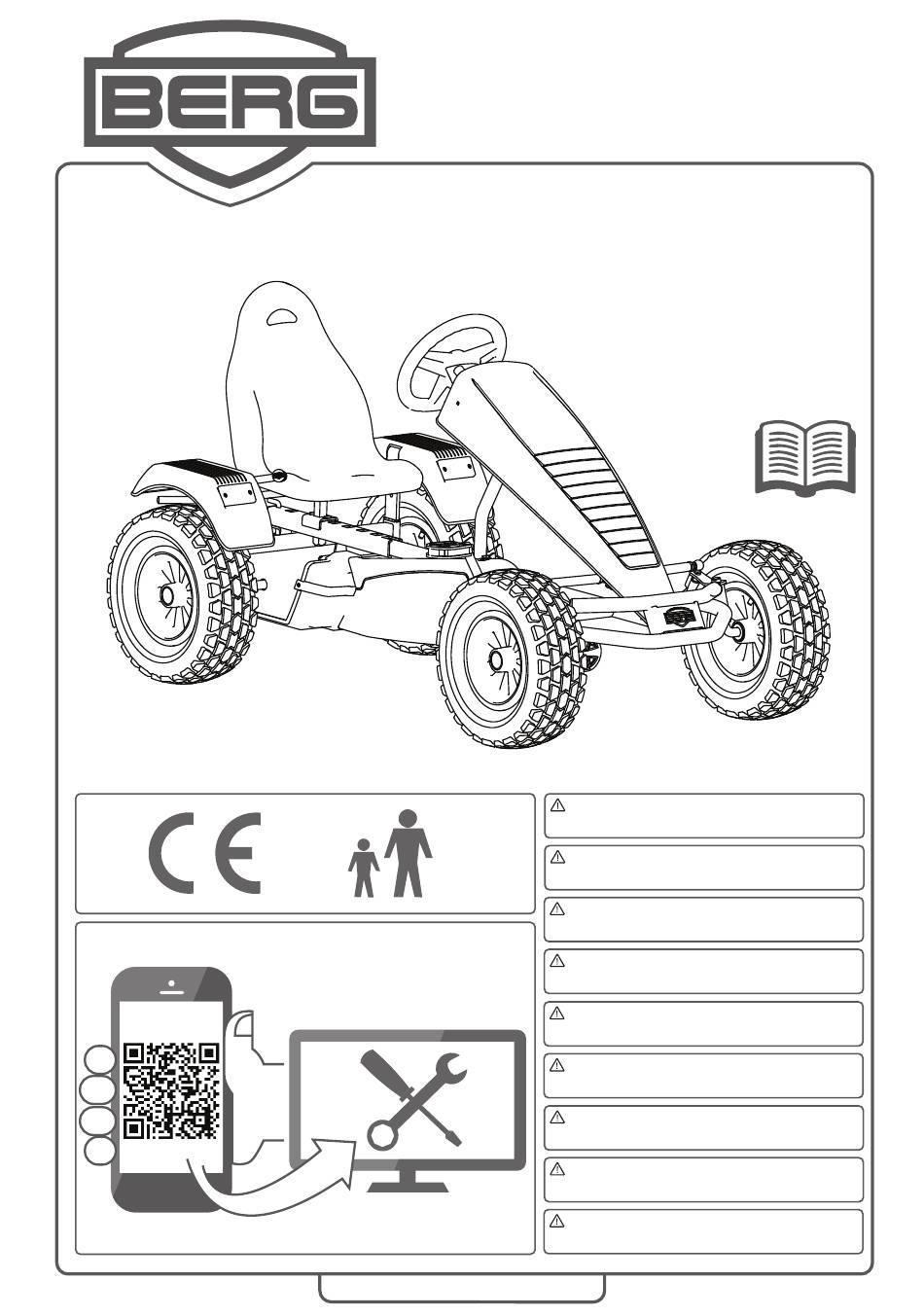 BERG

CE