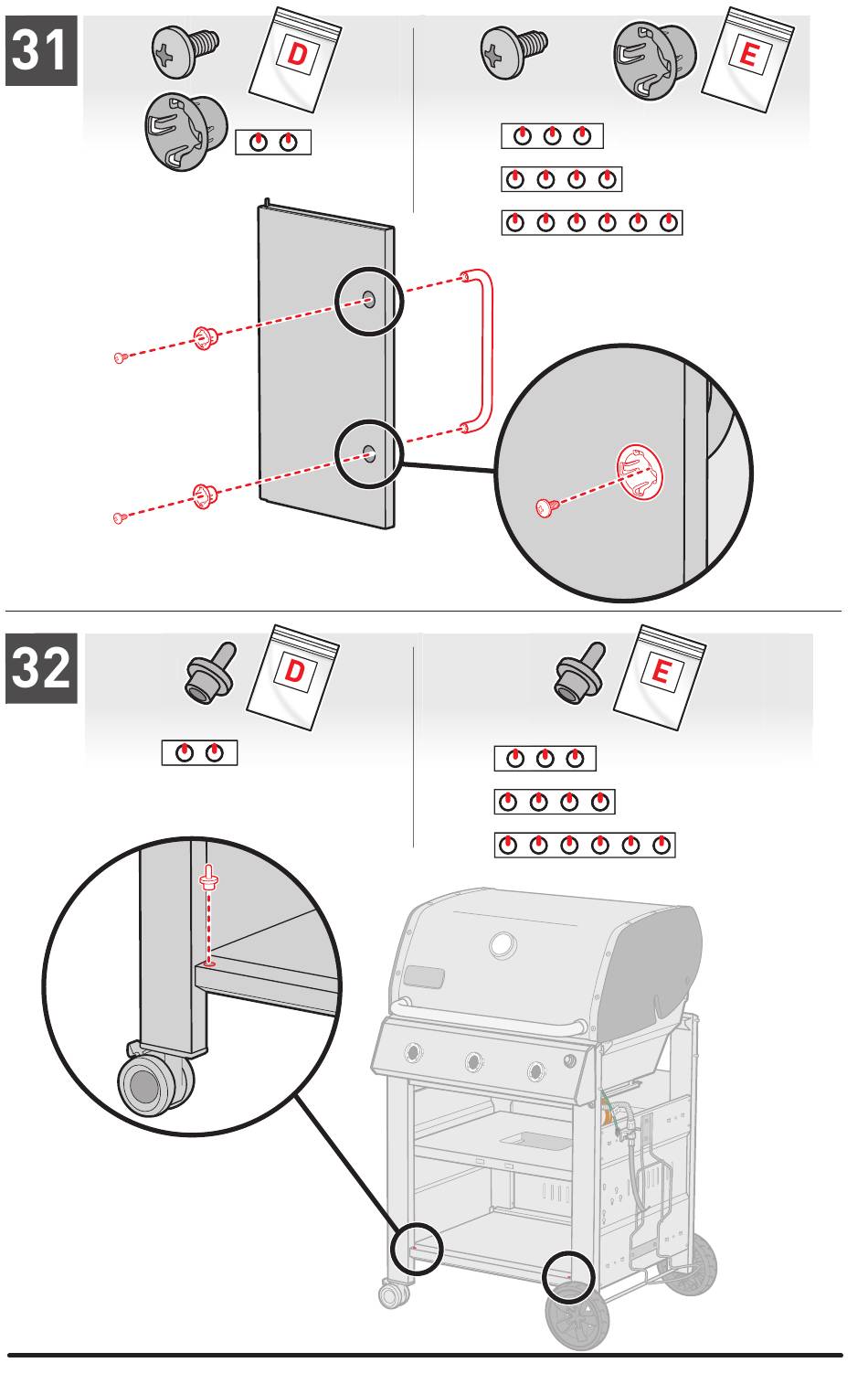 31

D

E

32

D

E