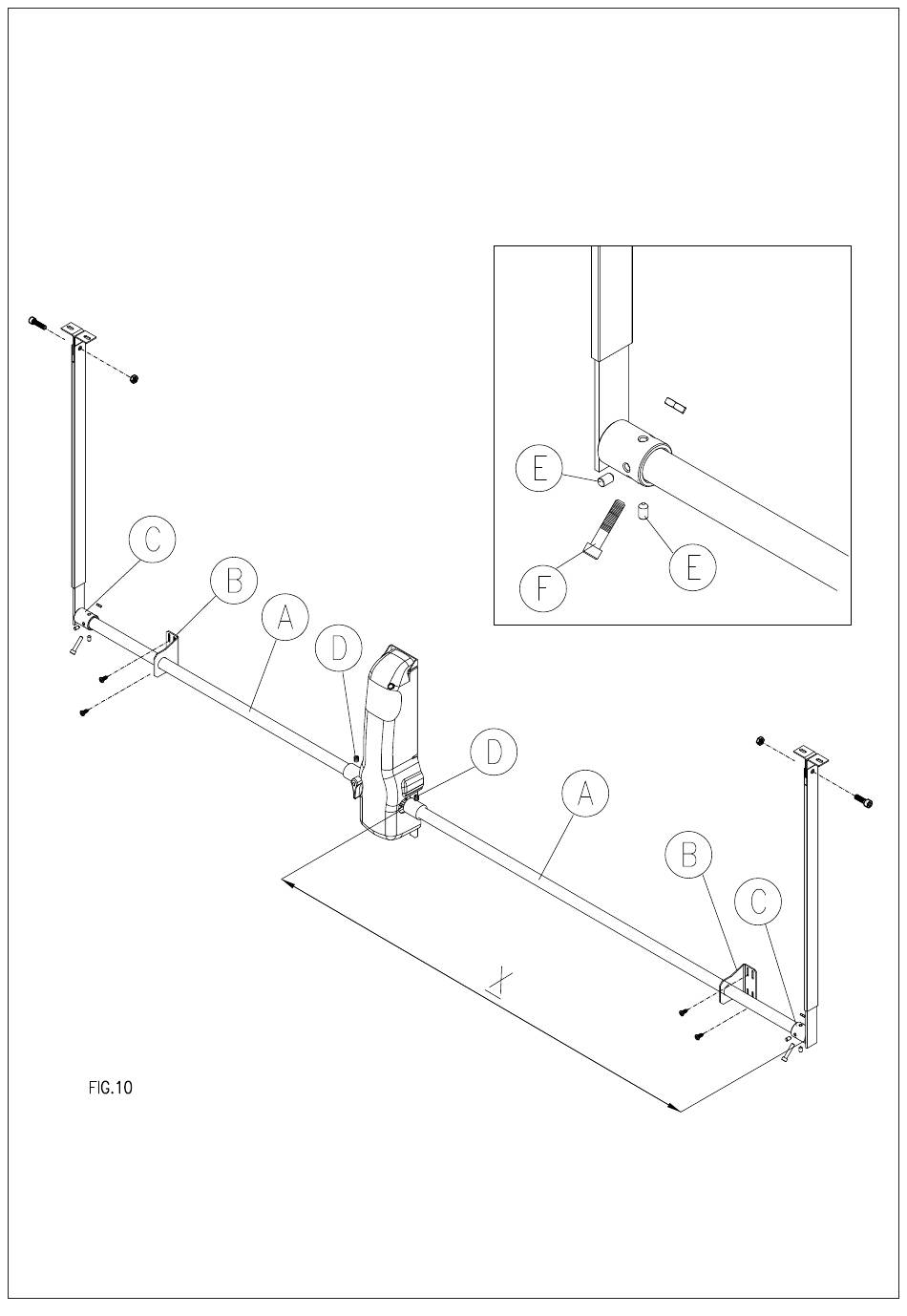 E
E
F
C
B
A
D
D
A
B
C
X
FIG.10