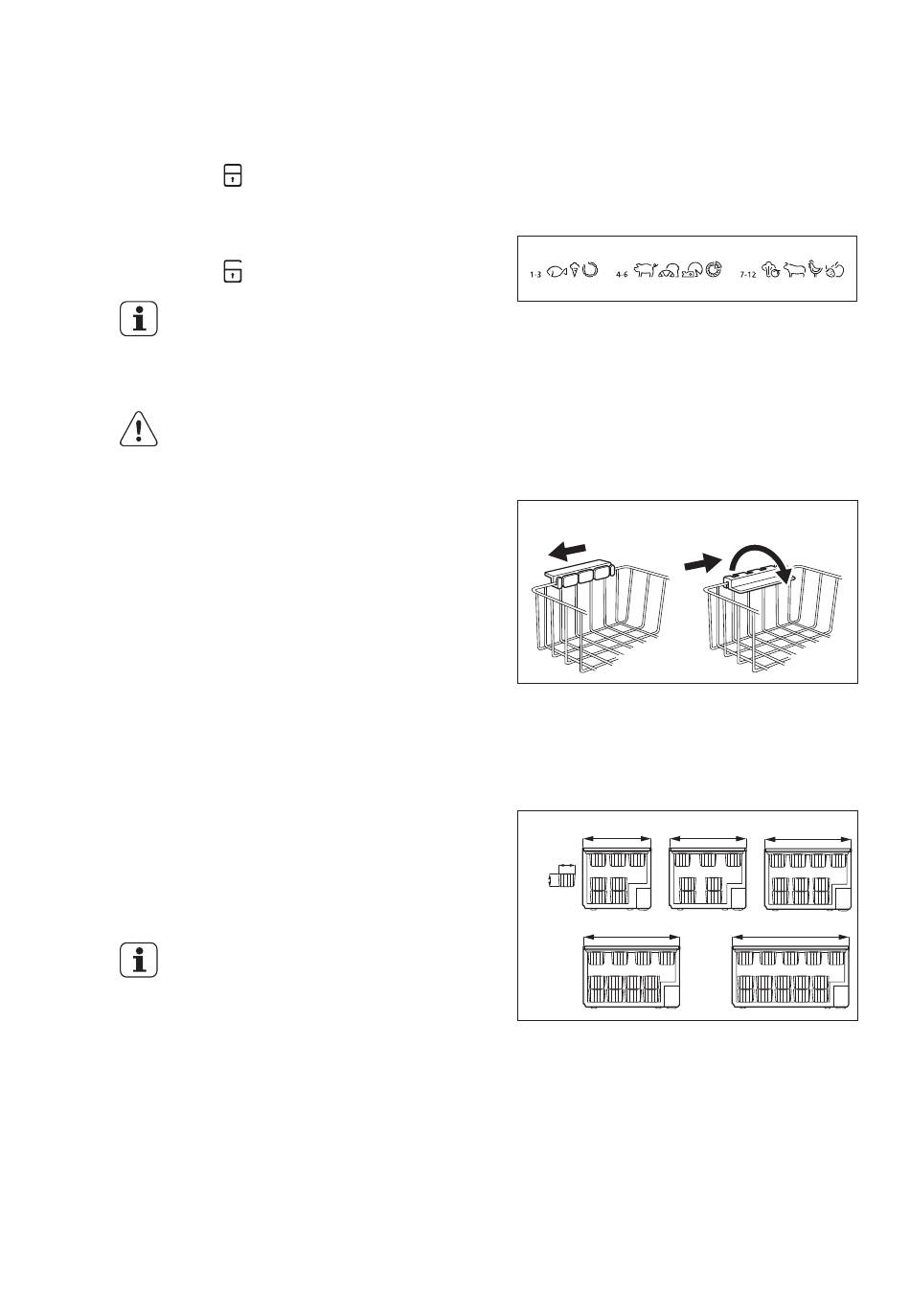 1-3

4-6

7-12