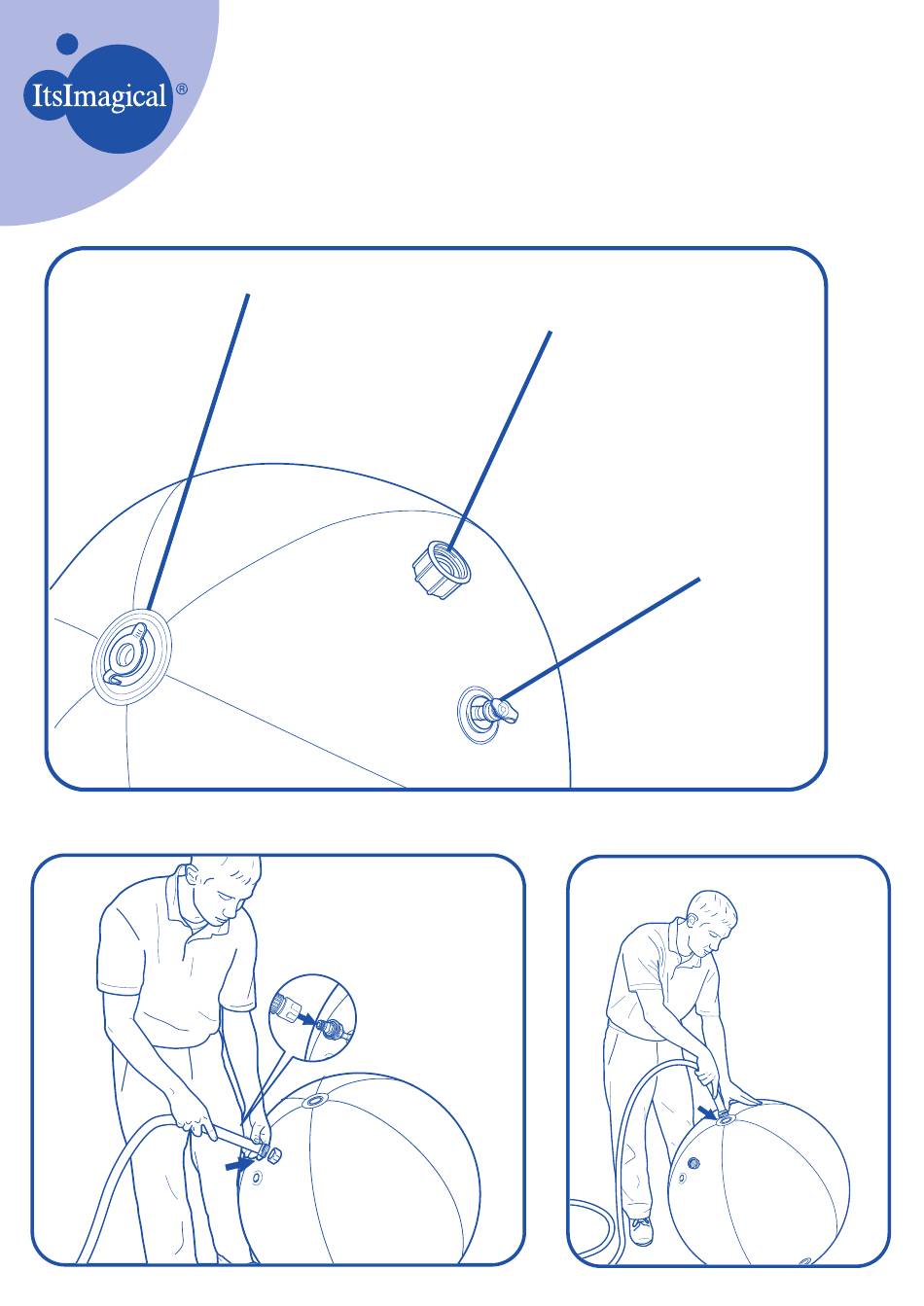 ItsImagical®