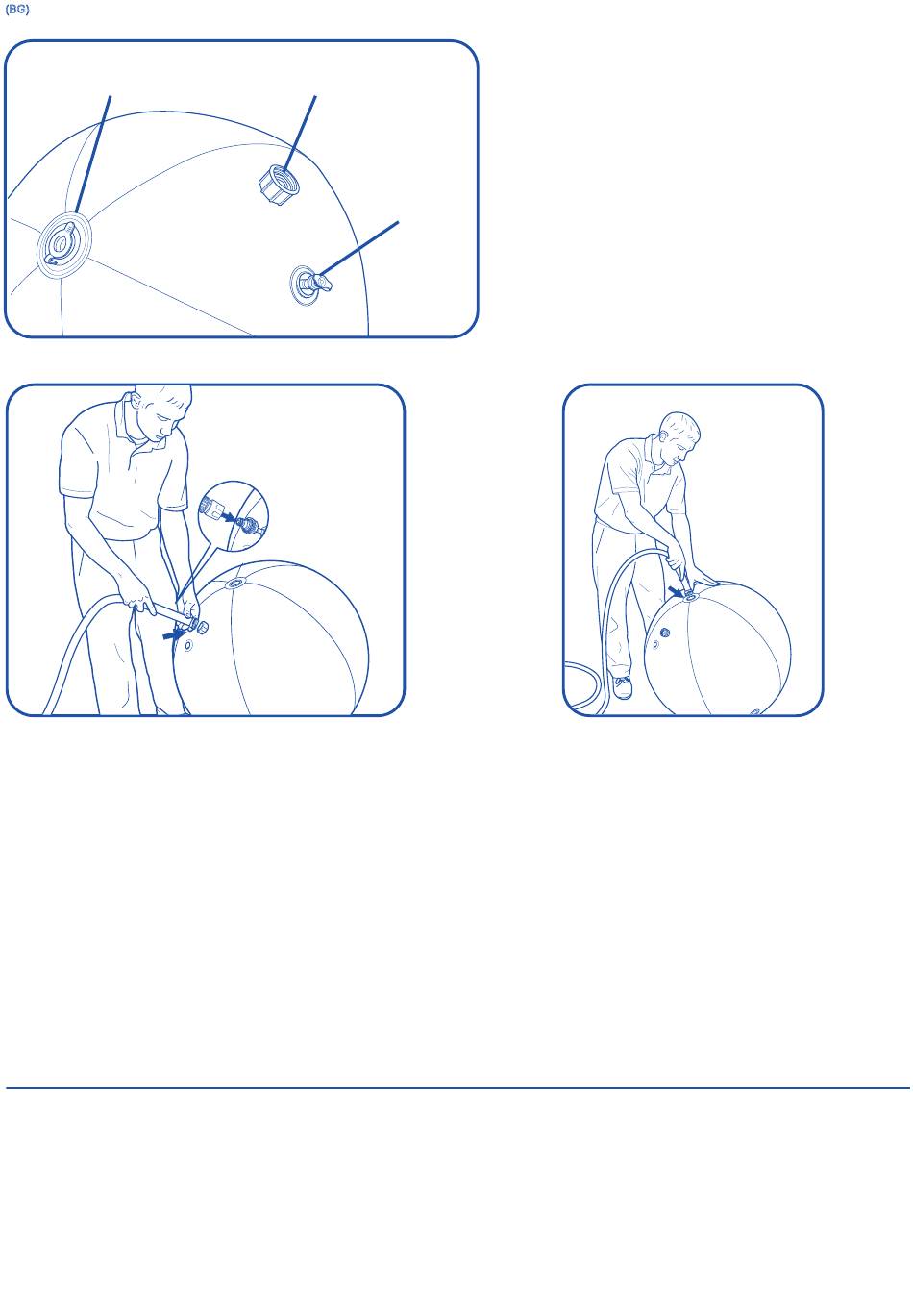 (BG)