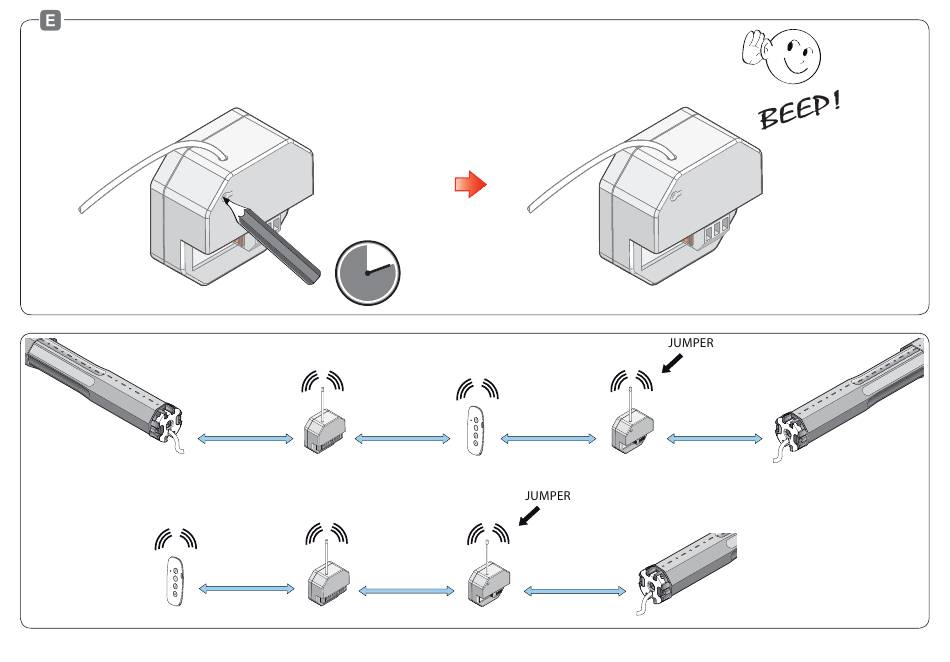 E

BEEP!

JUMPER

JUMPER