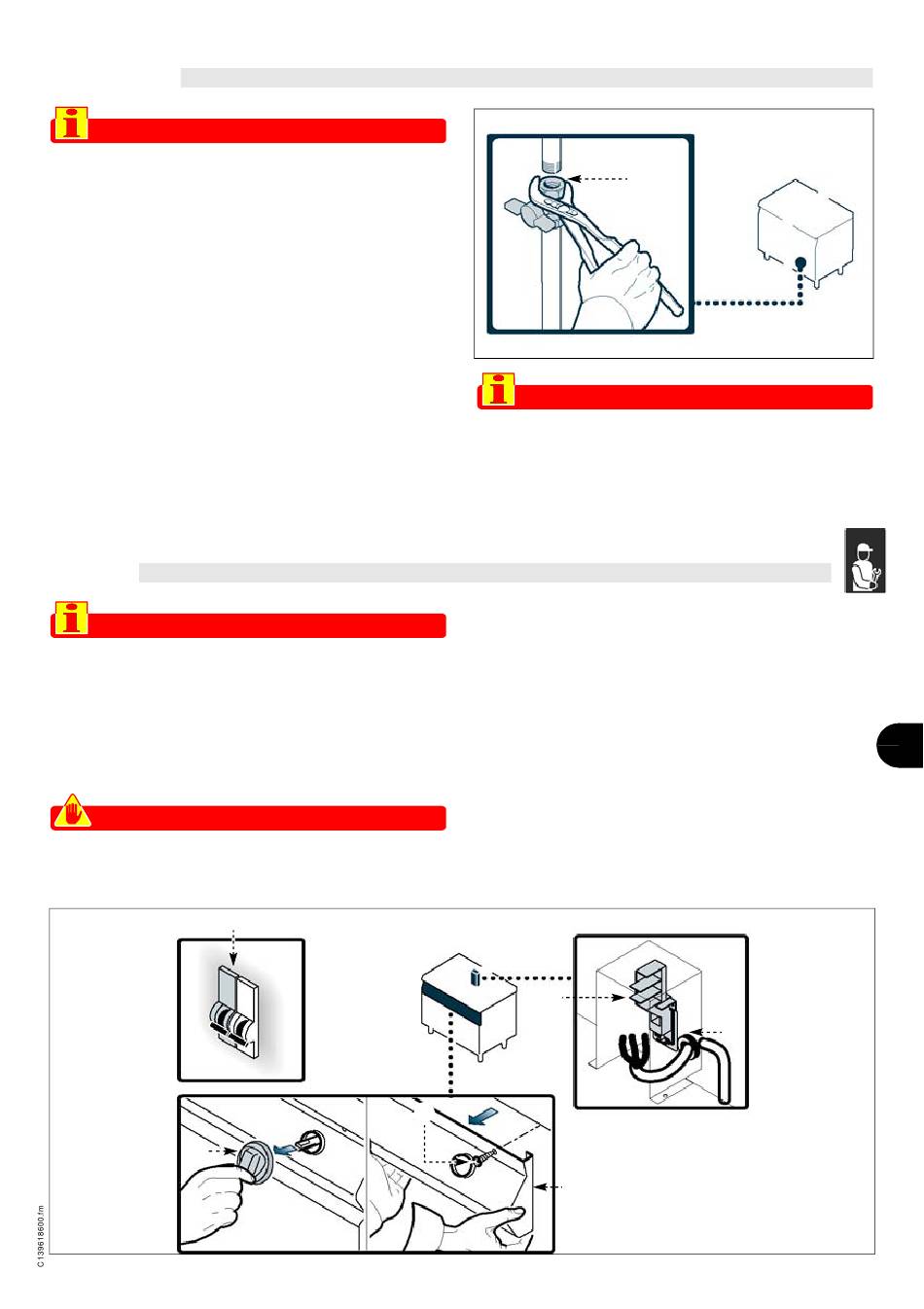 C139618600.fm