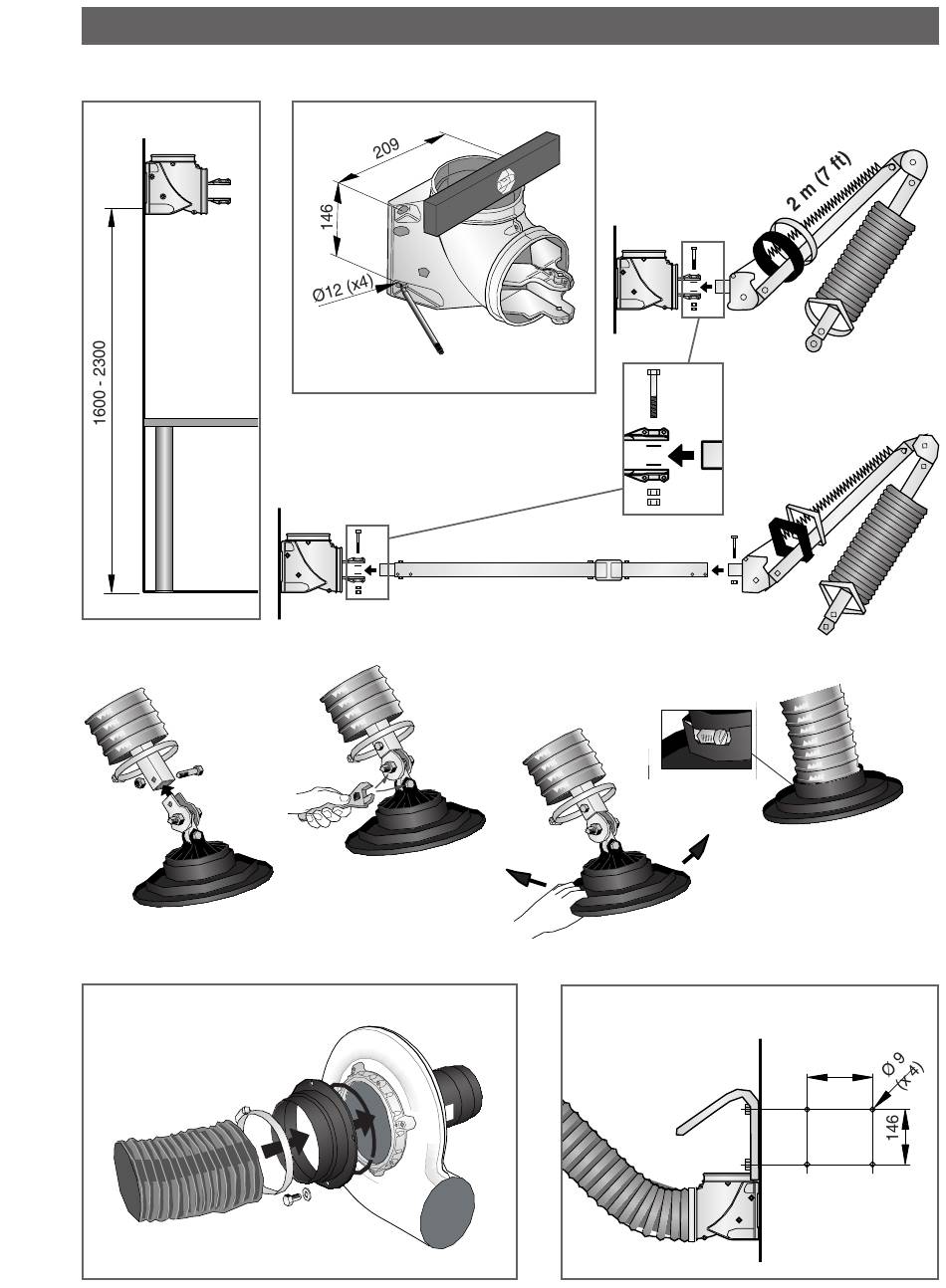 1600 - 2300

209

146

Ø12 (x4)

2 m (7 ft)

Ø 9 (x4)

146