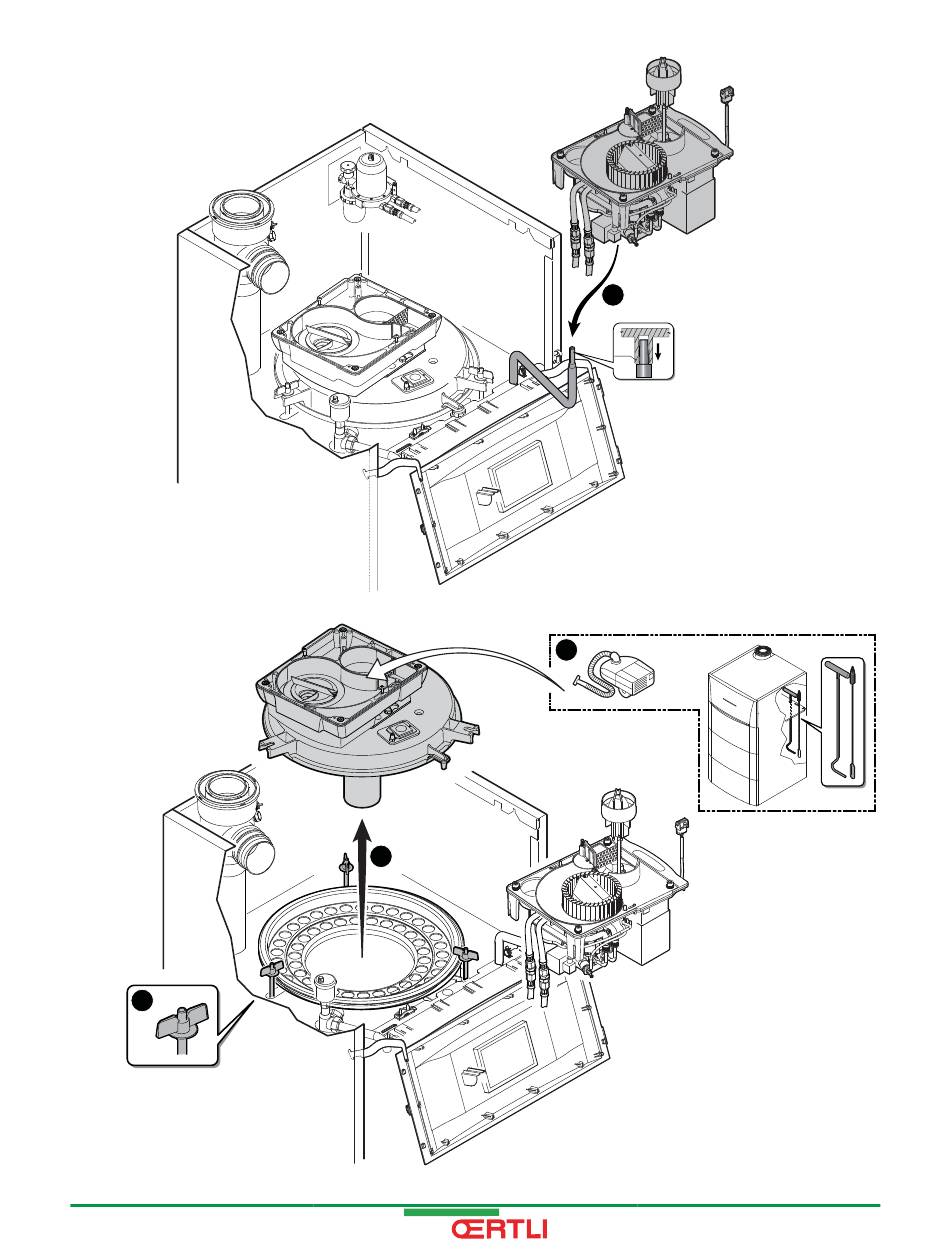 ŒRTLI