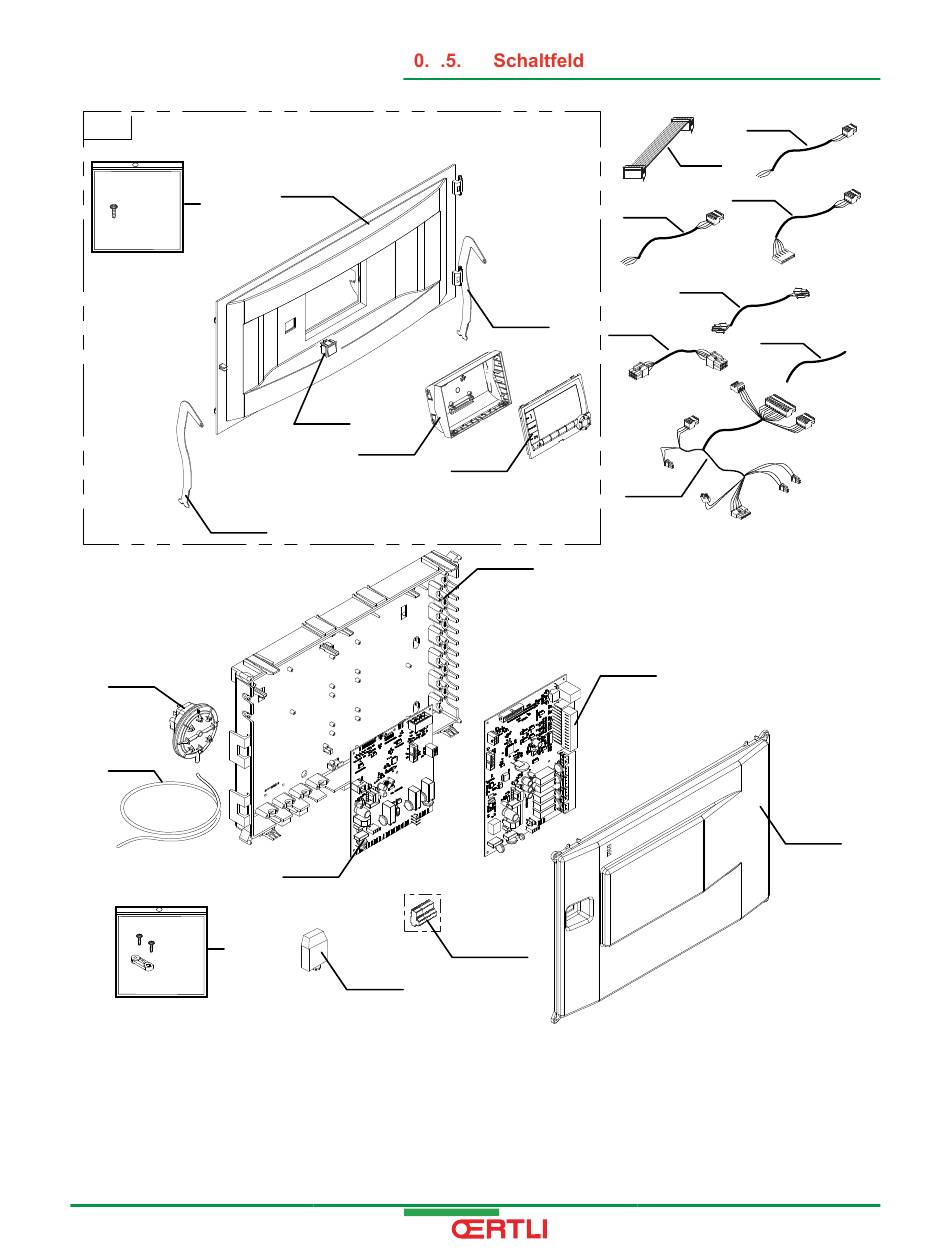 0. .5. Schaltfeld

ŒRTLI