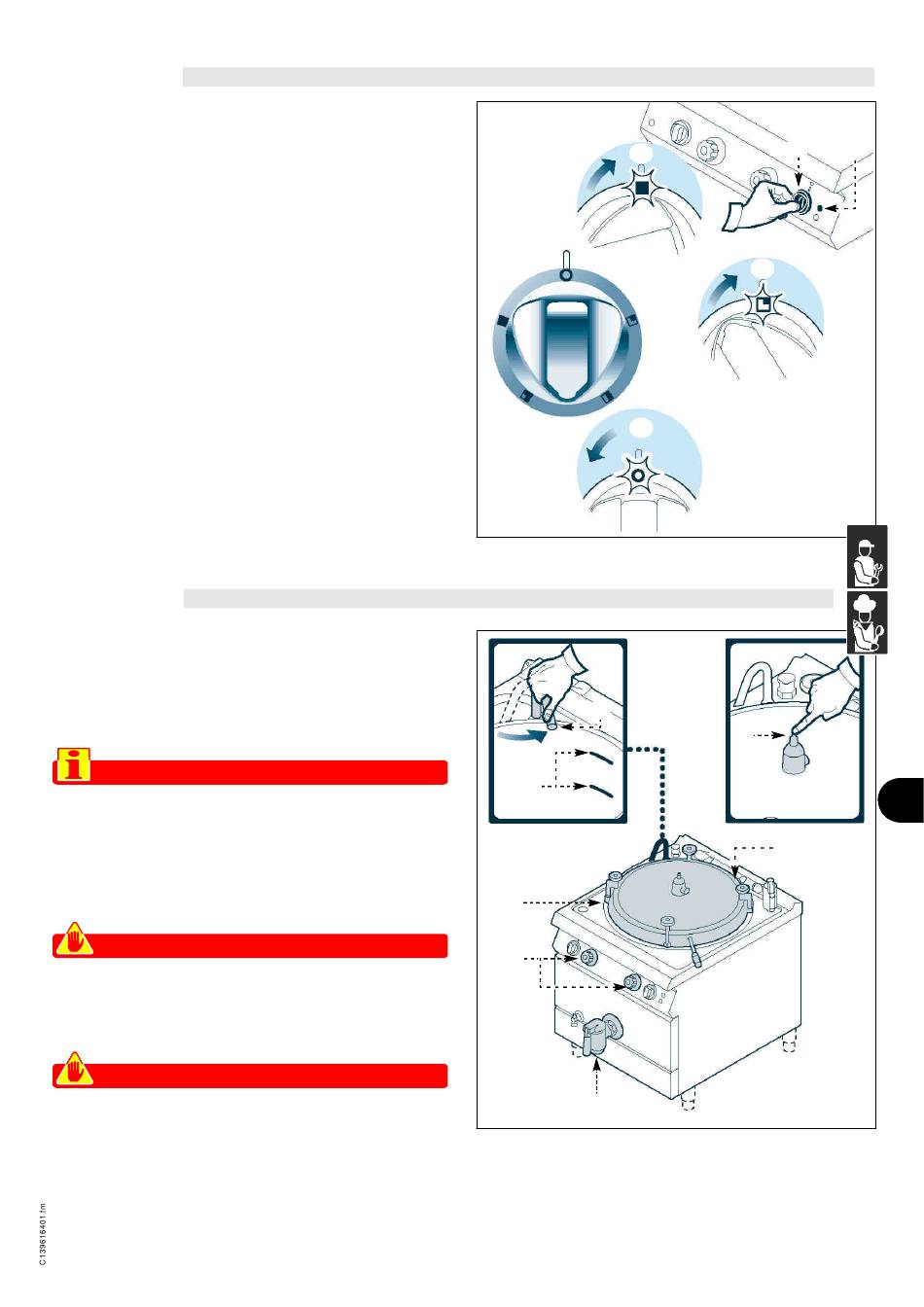 C139616401.fm