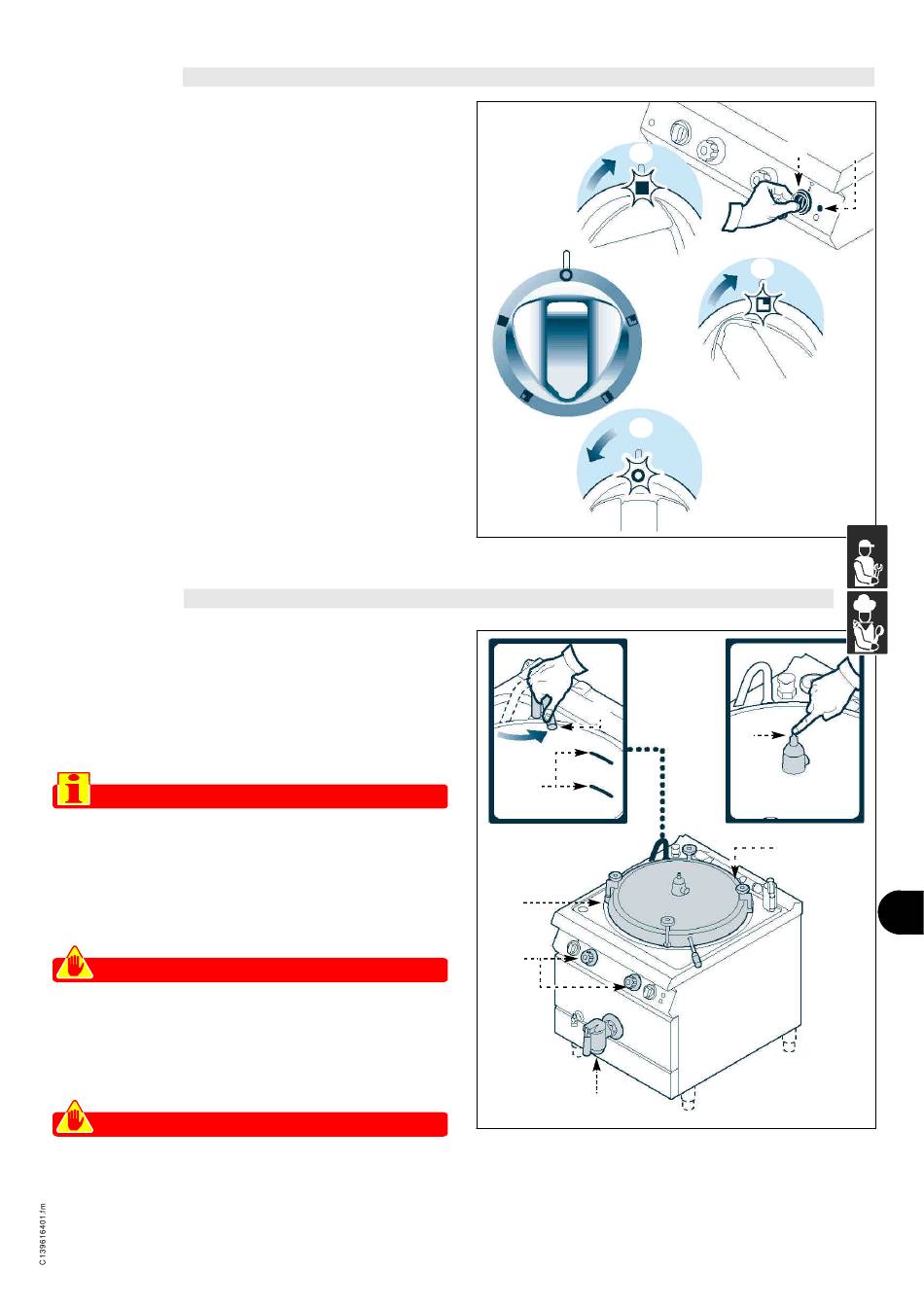 C139616401.fm