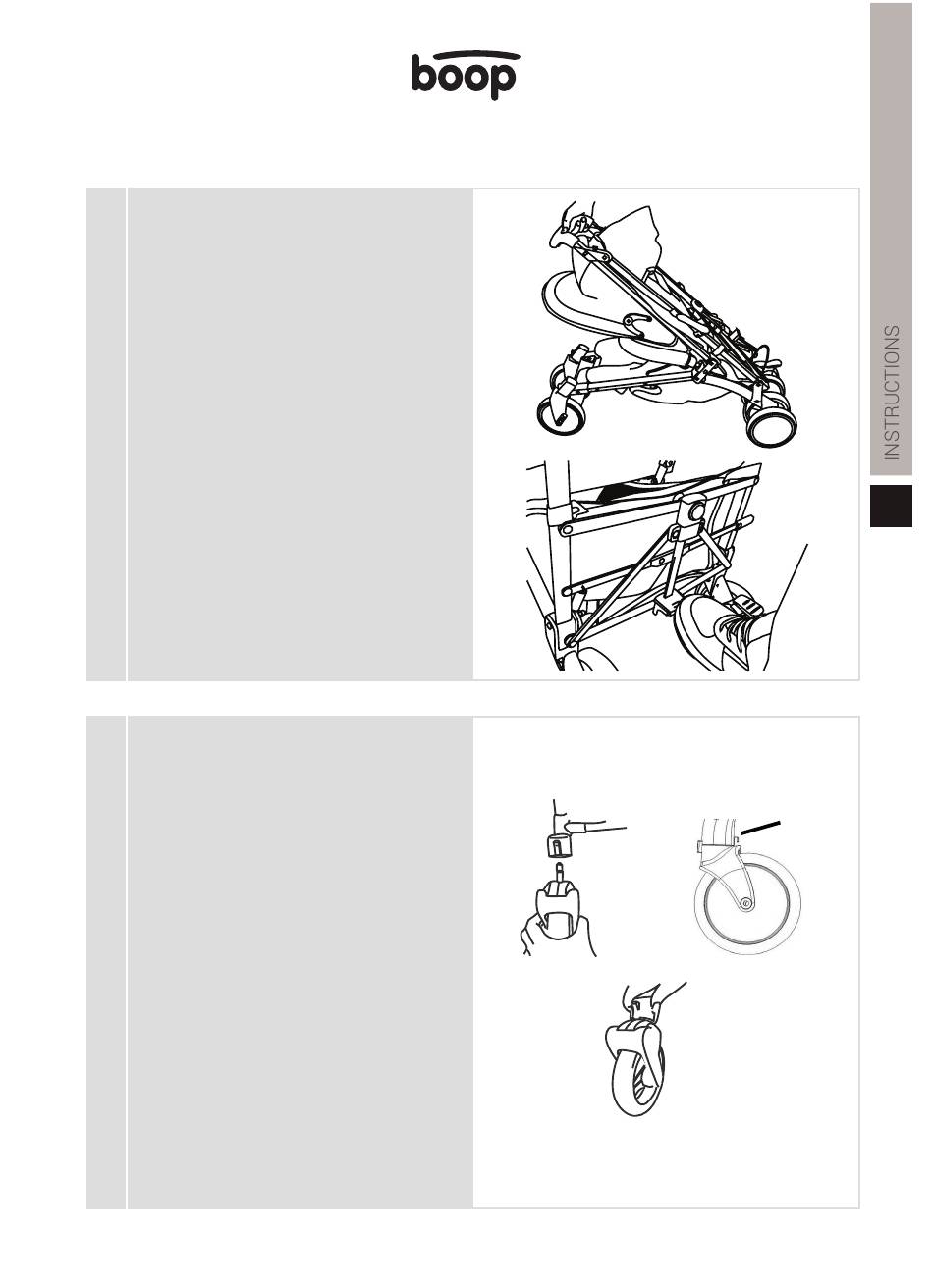 boop

INSTRUCTIONS