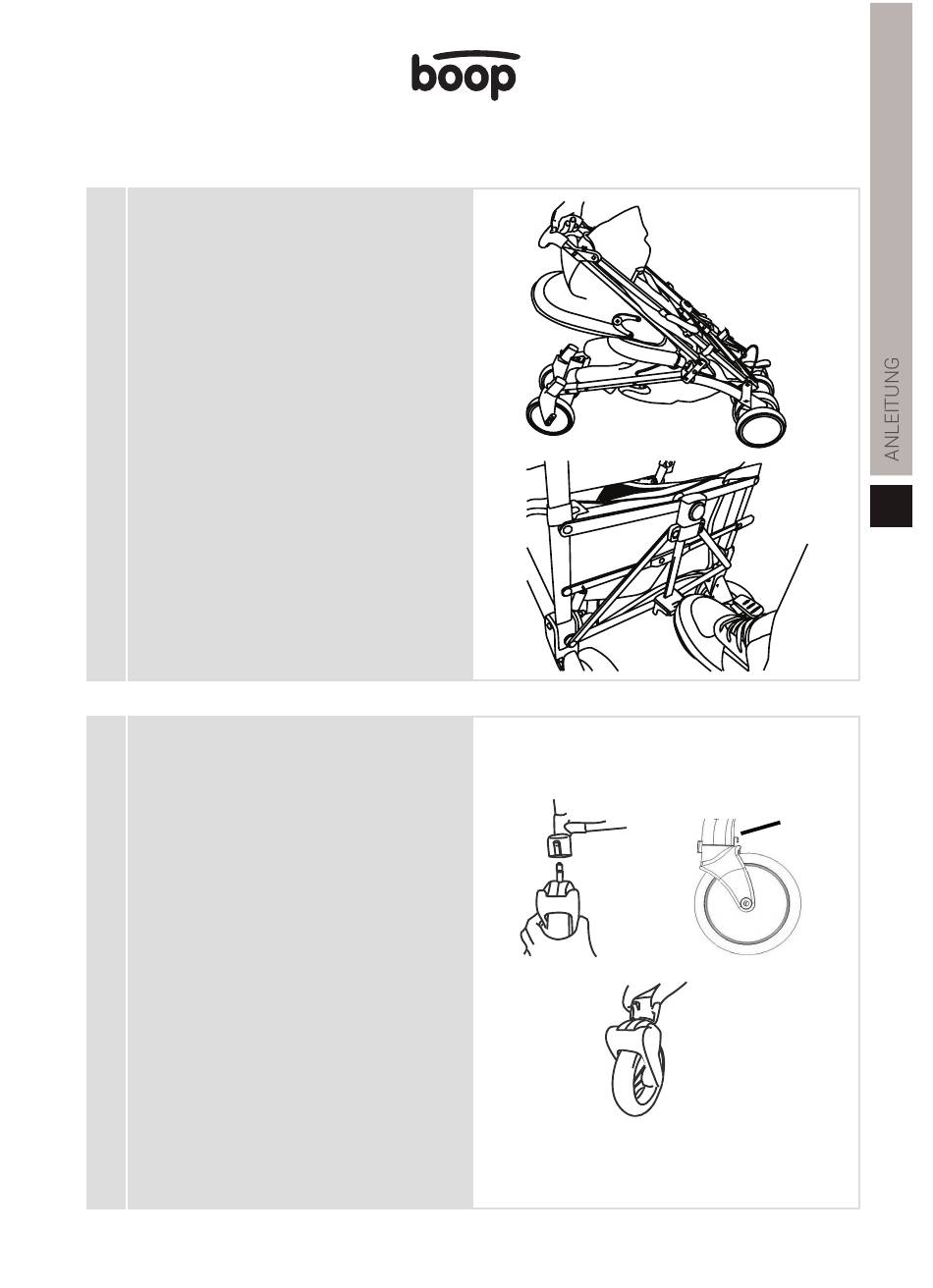 boop

ANLEITUNG