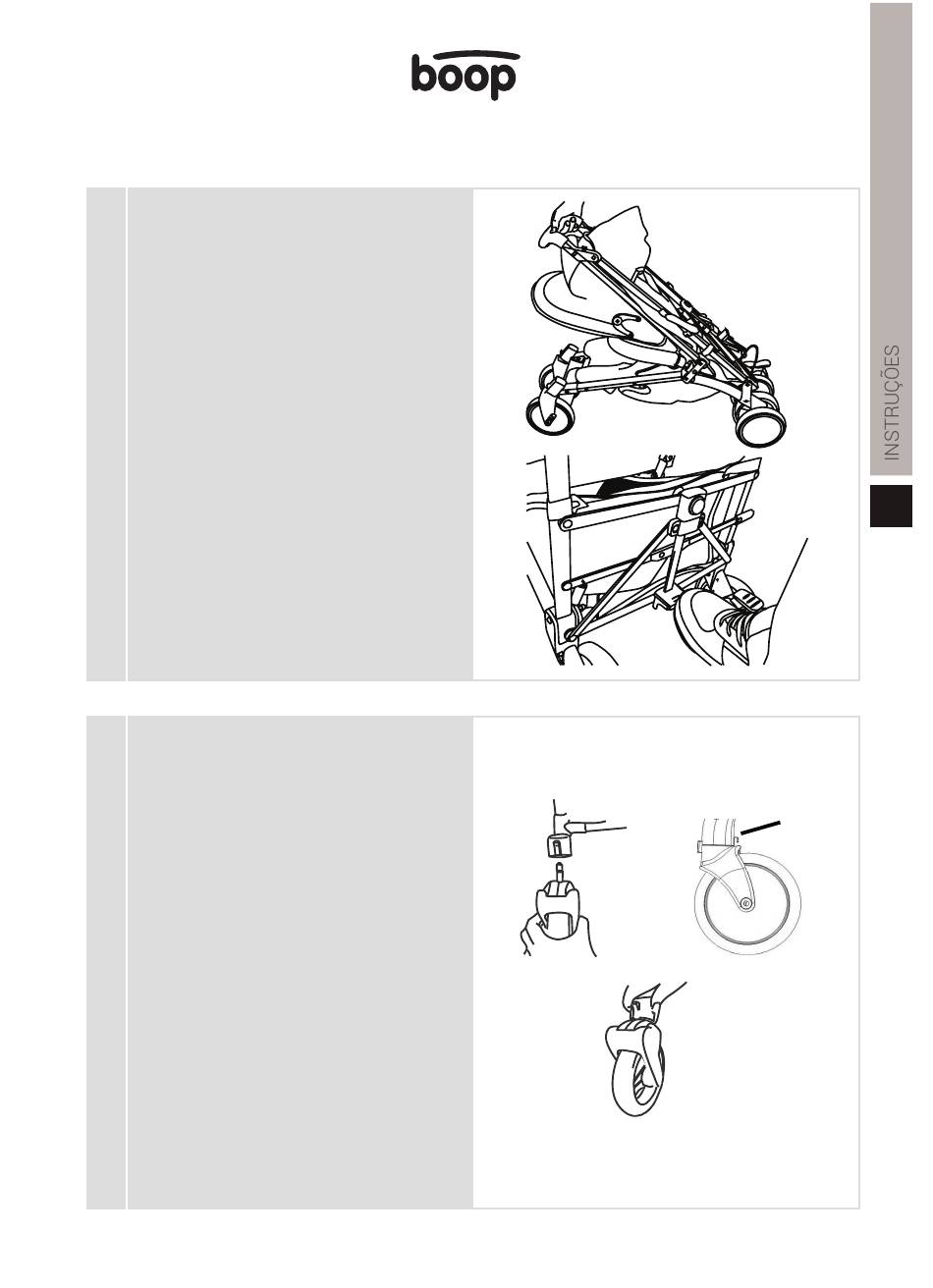 boop

INSTRUÇÕES