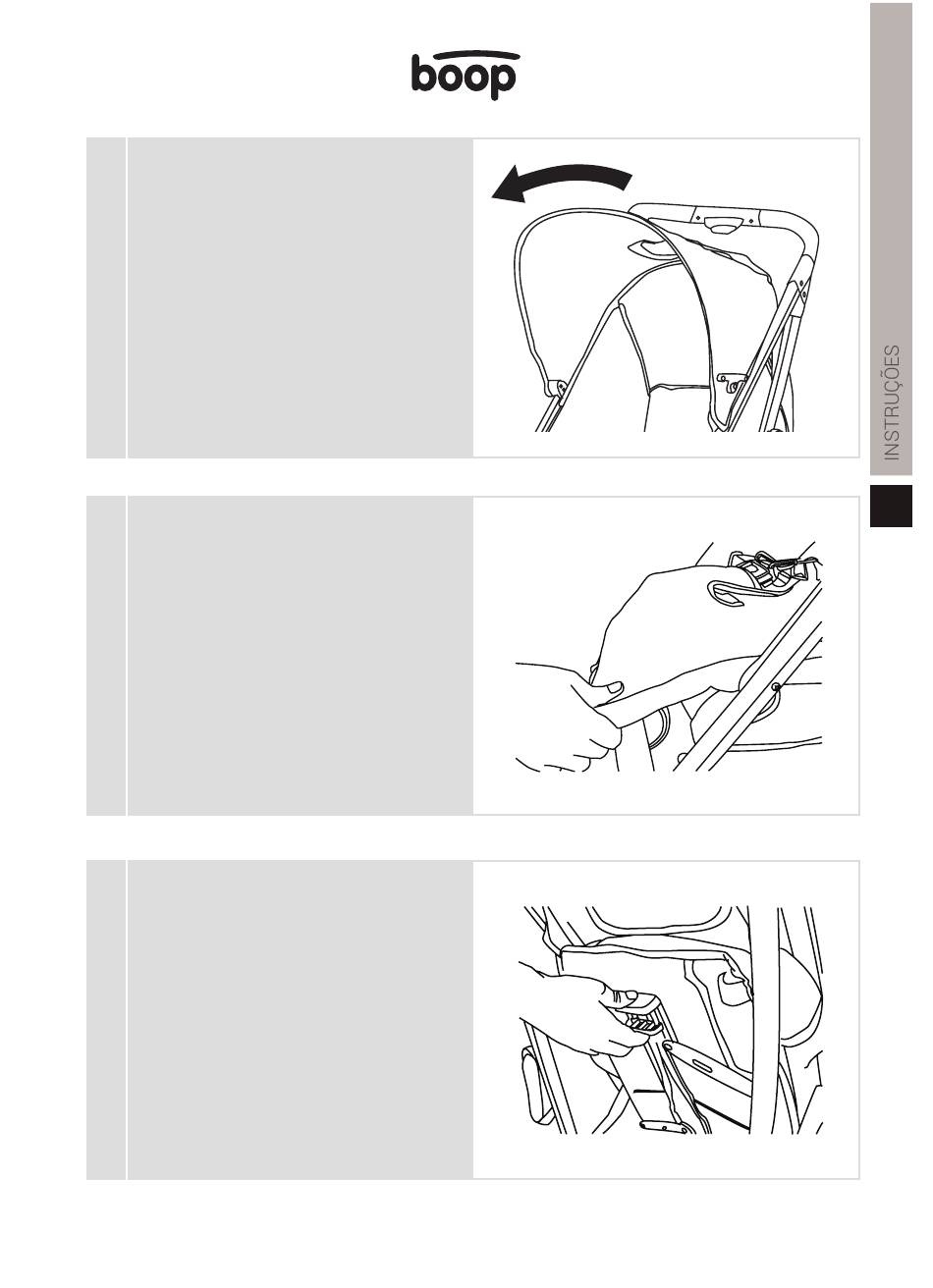 boop

INSTRUÇÕES