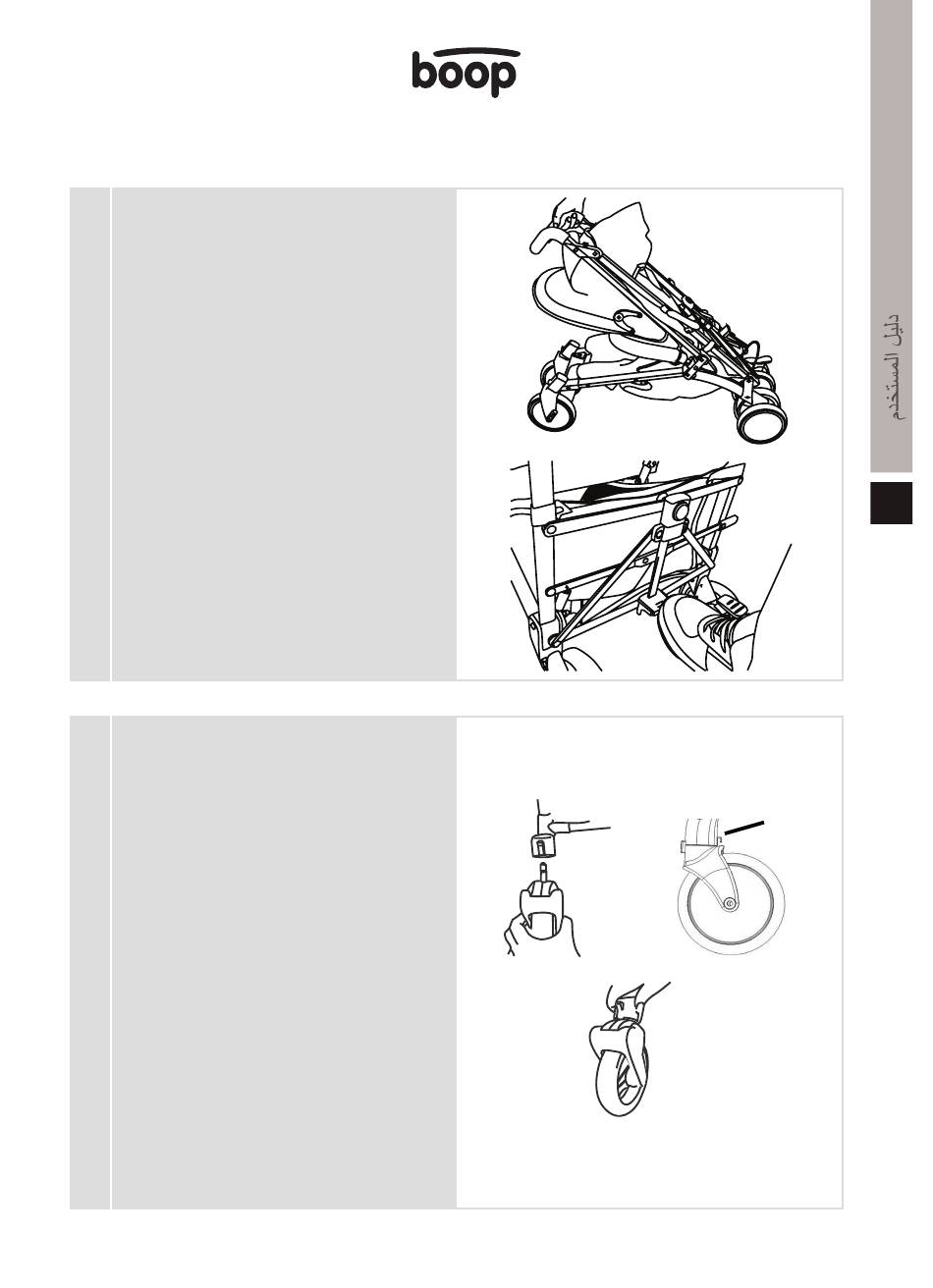 boop

دليل المستخدم