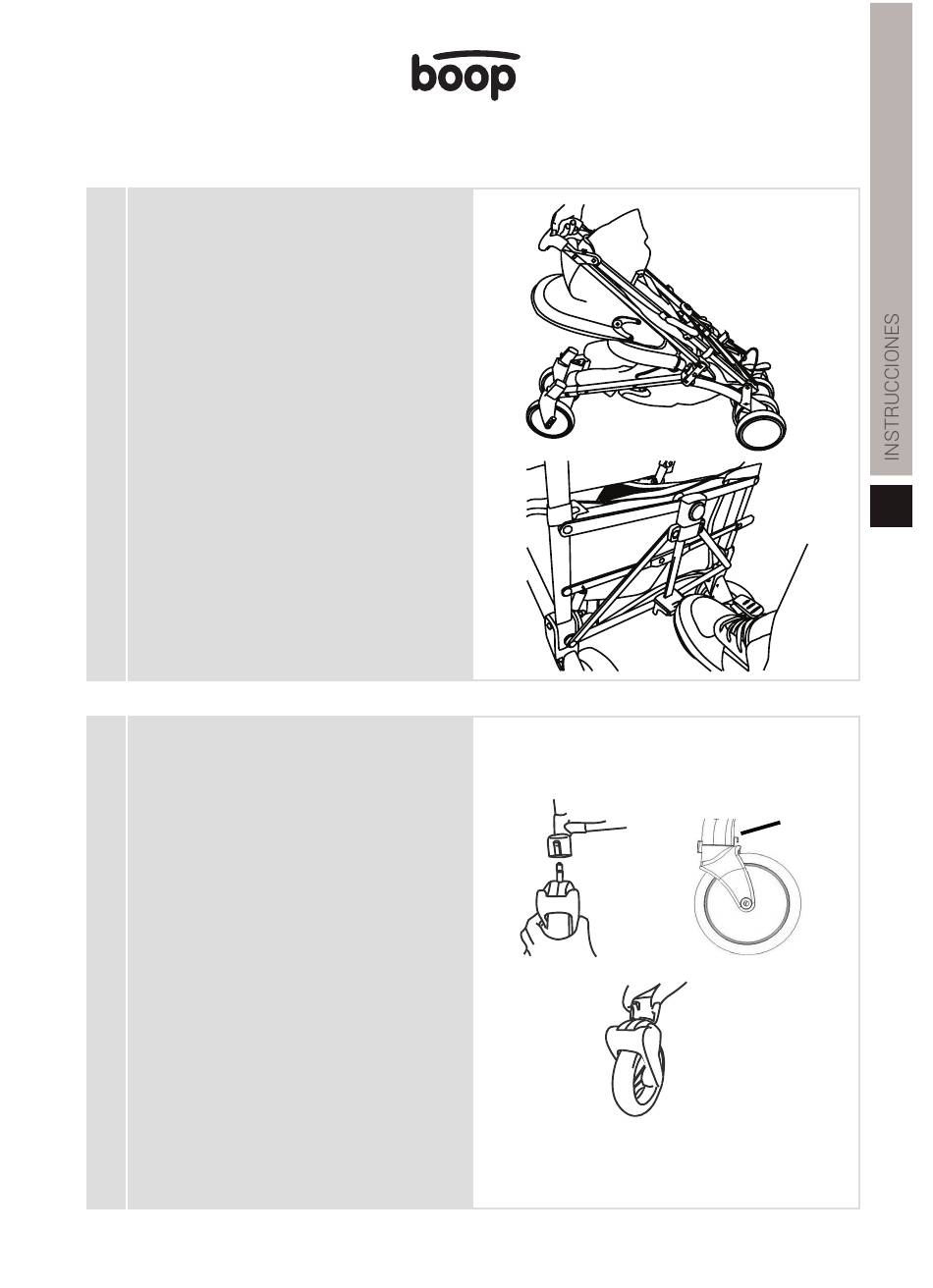 boop

INSTRUCCIONES