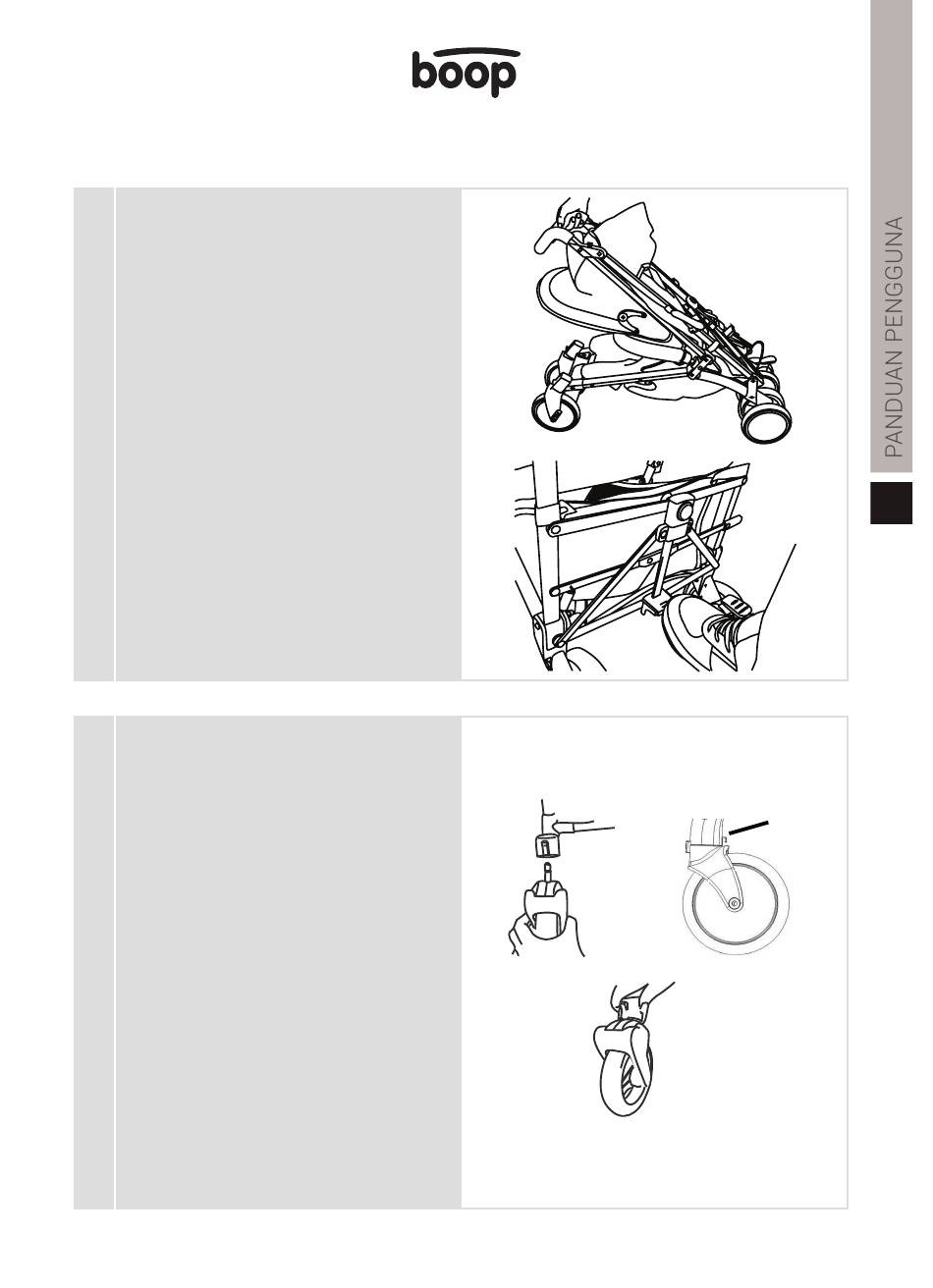 boop

PANDUAN PENGGUNA