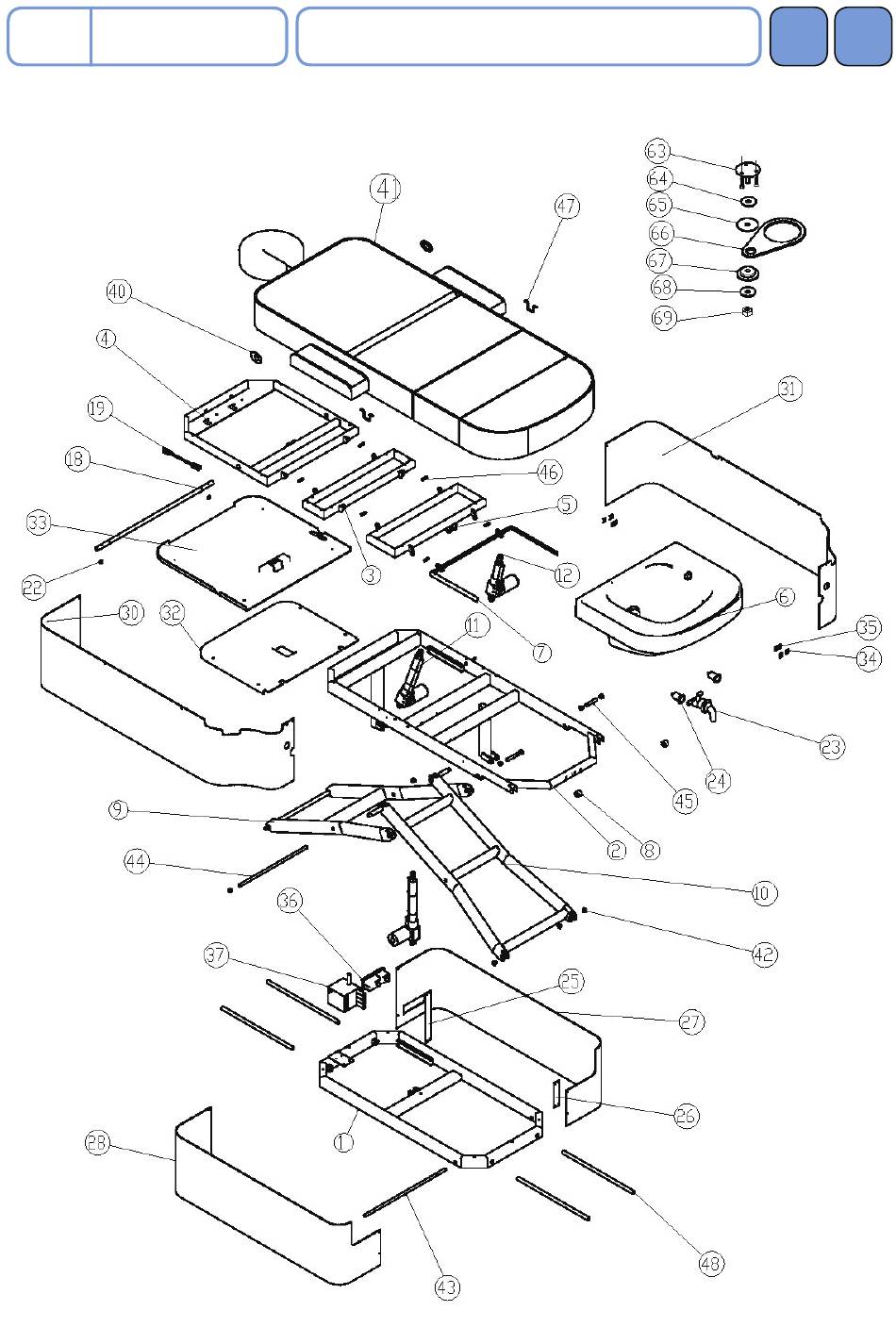 63
64
65
66
67
68
69
41
47
40
4
31
19
18
46
33
5
3
12
22
6
30
32
11
7
35
34
23
24
45
9
2
8
44
10
36
42
37
25
27
26
1
28
43
48