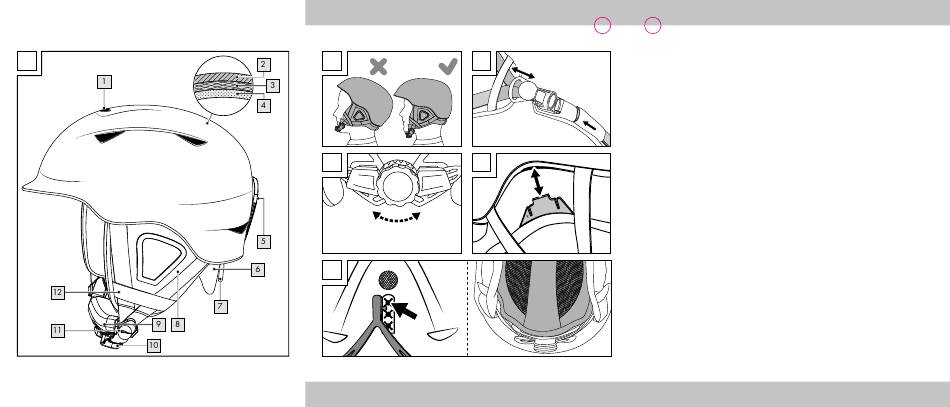 1
2
3
4
5
6
7
8
9
10
11
12