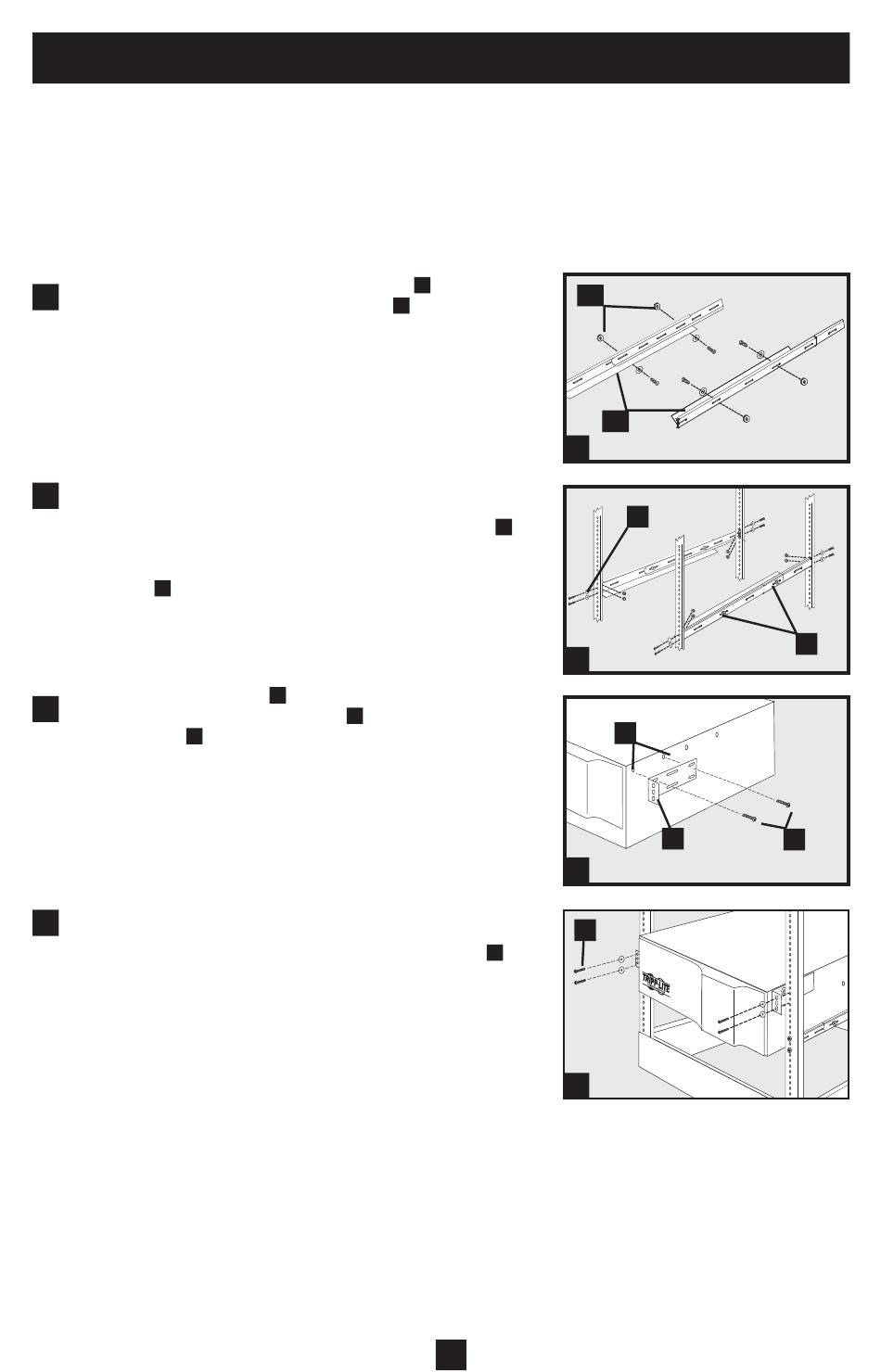 TRIPP·LITE