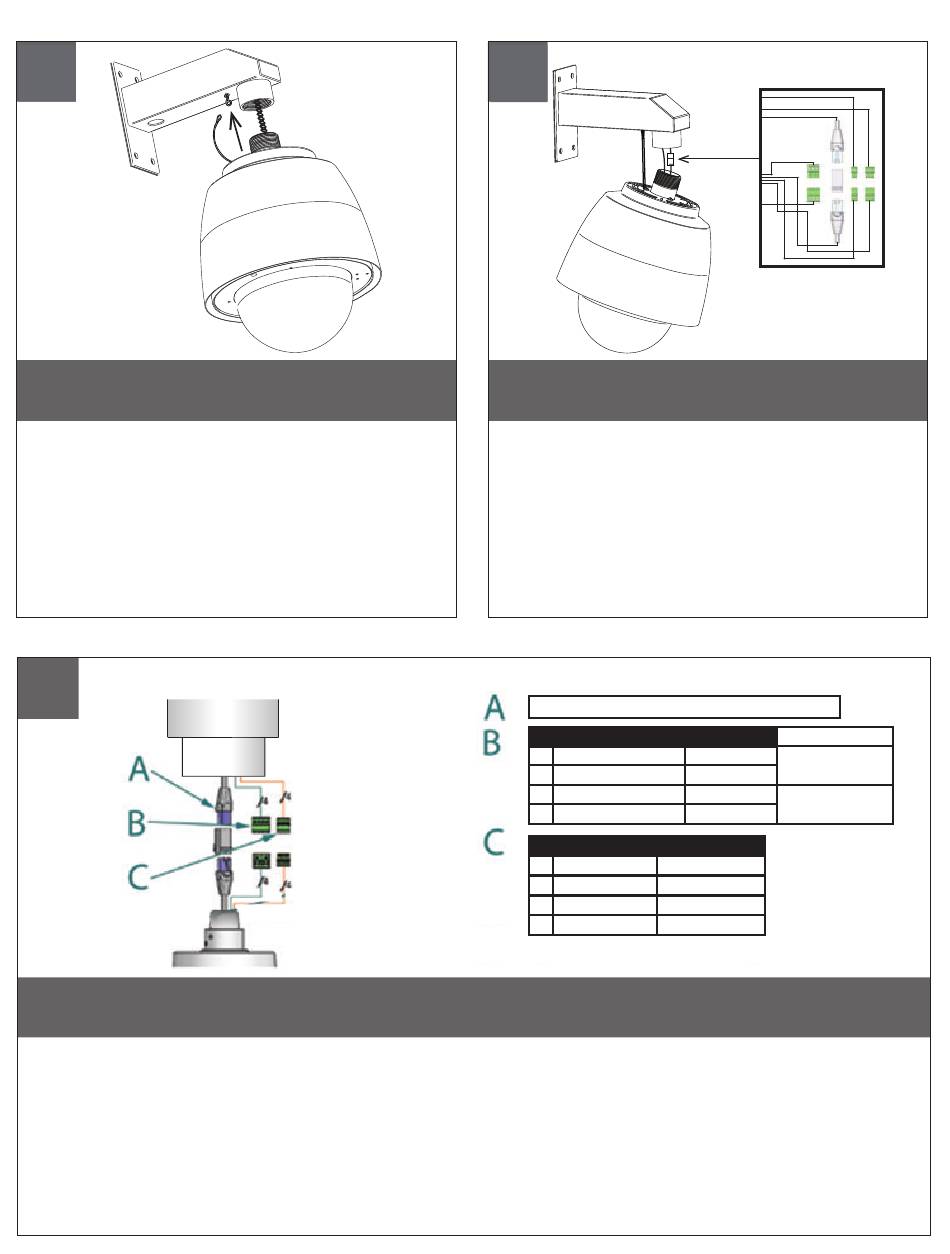 A

B

C

A

B

C