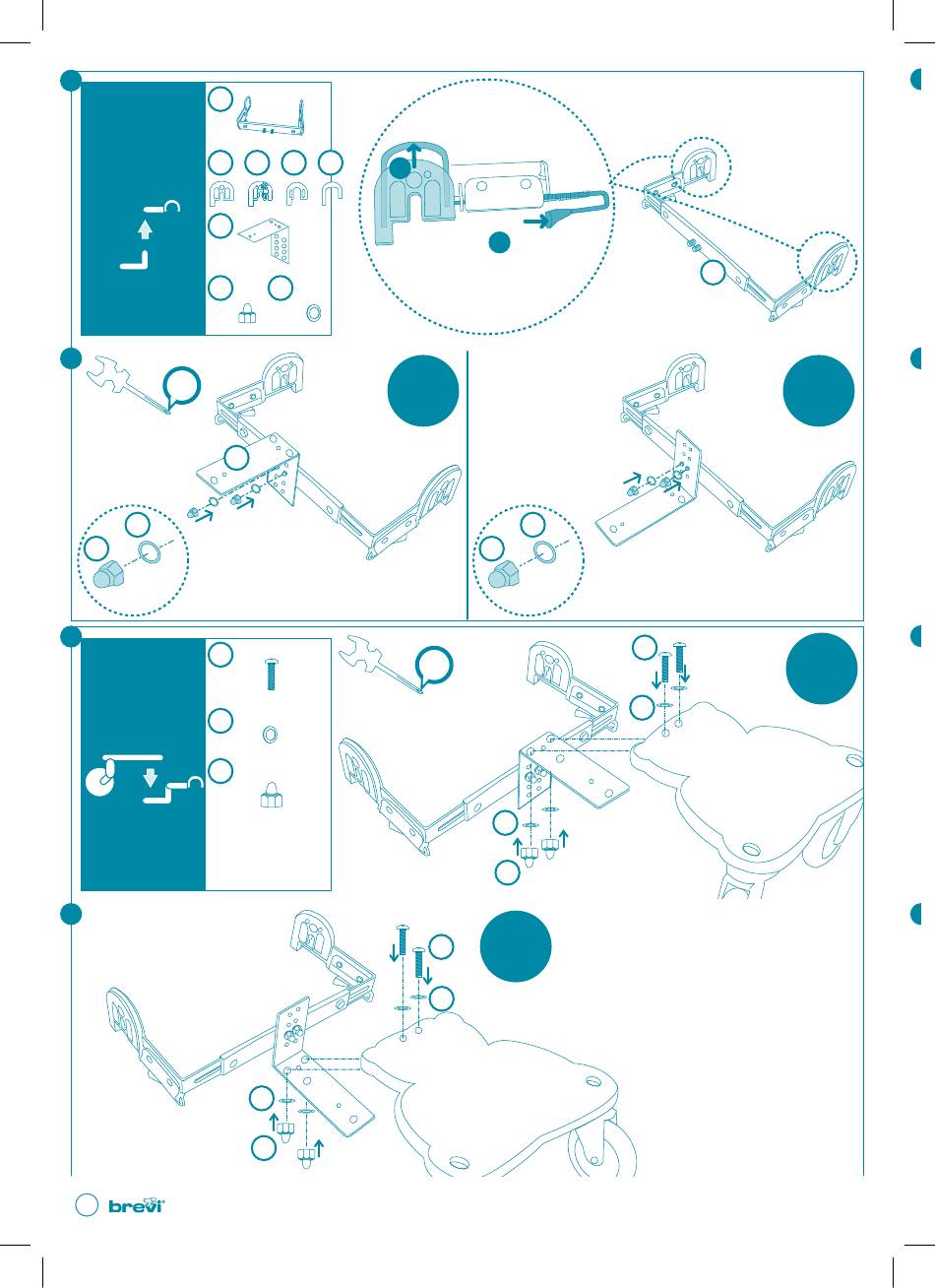 brevi