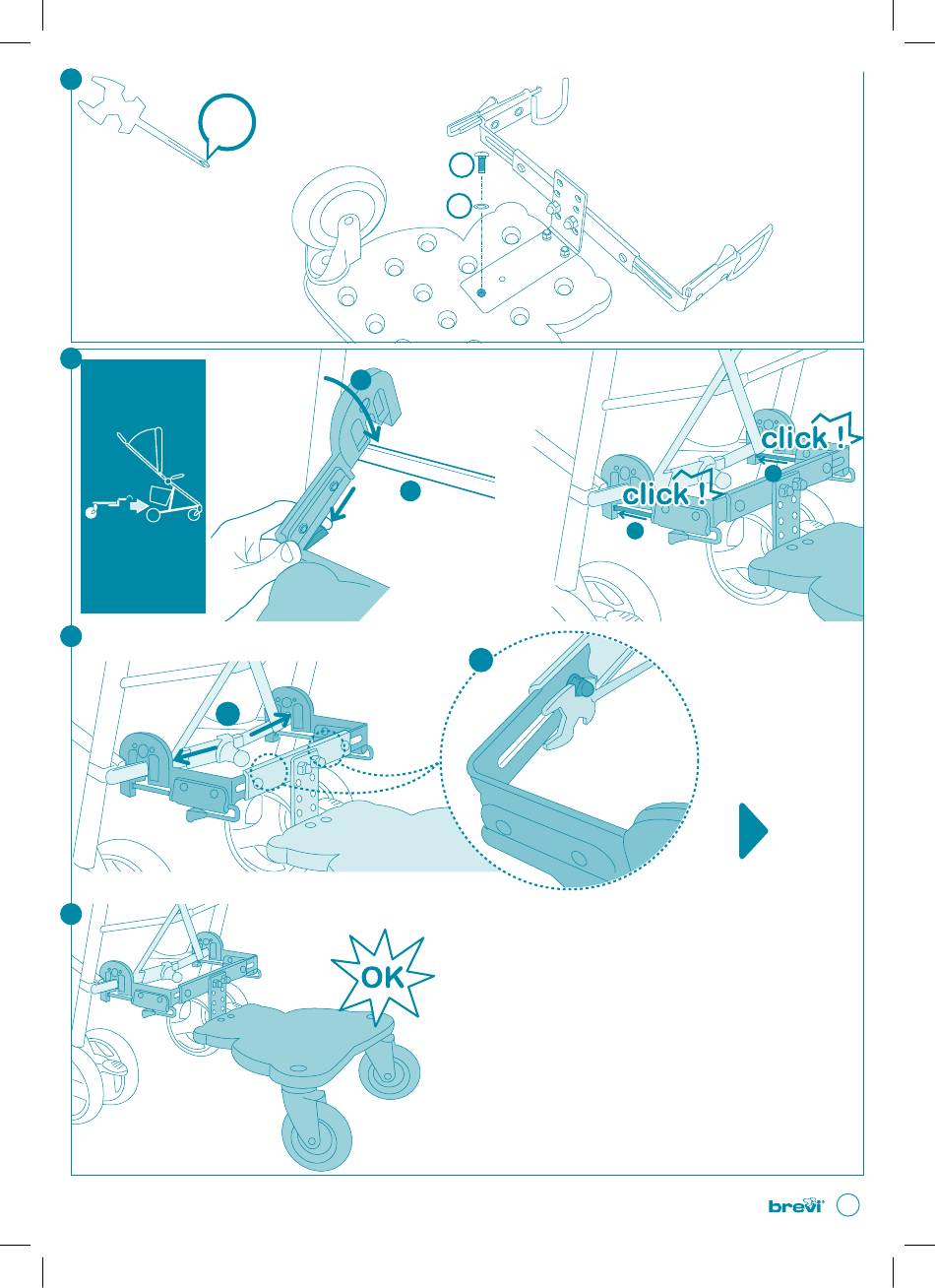 click !

click !

OK

brevi