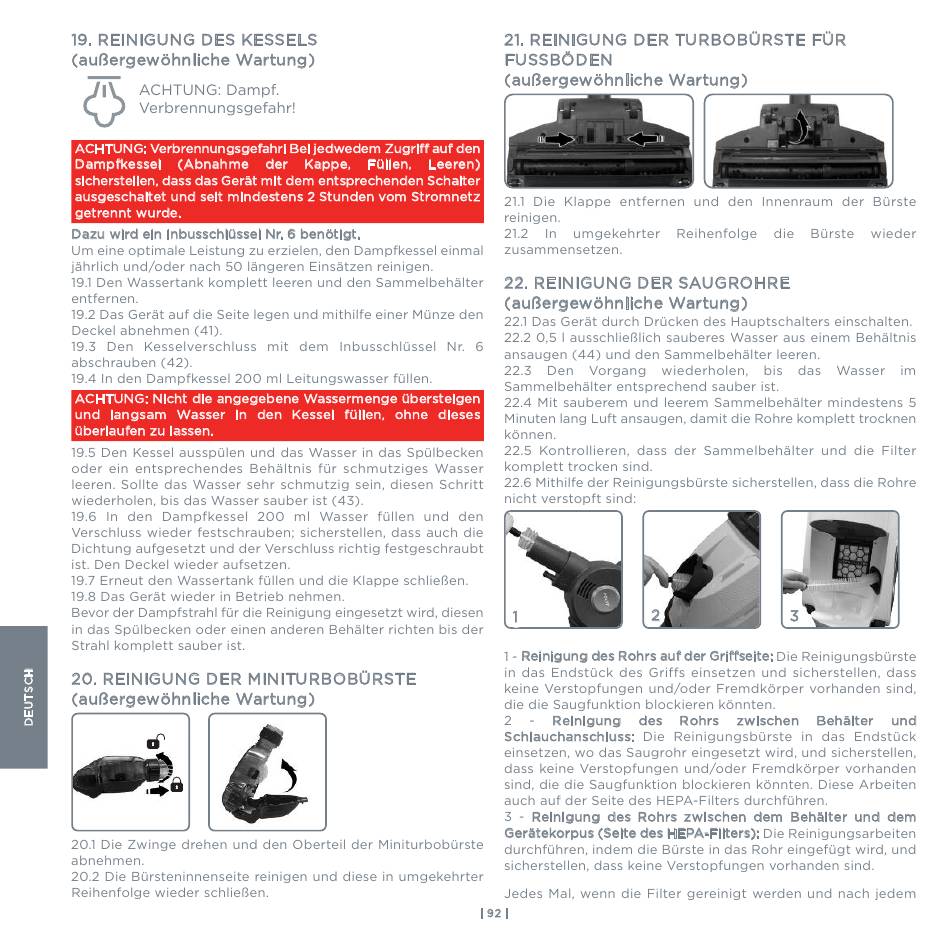 19. REINIGUNG DES KESSELS
(außergewöhnliche Wartung)

ACHTUNG: Dampf. Verbrennungsgefahr!

ACHTUNG: Verbrennungsgefahr! Bei jedwedem Zugriff auf den Dampfkessel (Abnahme der Kappe, Füllen, Leeren) sicherstellen, dass das Gerät mit dem entsprechenden Schalter ausgeschaltet und seit mindestens 2 Stunden vom Stromnetz getrennt wurde.

Dazu wird ein Inbusschlüssel Nr. 6 benötigt.
Um eine optimale Leistung zu erzielen, den Dampfkessel einmal jährlich und/oder nach 50 längeren Einsätzen reinigen.
19.1 Den Wassertank komplett leeren und den Sammelbehälter entfernen.
19.2 Das Gerät auf die Seite legen und mithilfe einer Münze den Deckel abnehmen (41).
19.3 Den Kesselverschluss mit dem Inbusschlüssel Nr. 6 abschrauben (42).
19.4 In den Dampfkessel 200 ml Leitungswasser füllen.

ACHTUNG: Nicht die angegebene Wassermenge übersteigen und langsam Wasser in den Kessel füllen, ohne dieses überlaufen zu lassen.

19.5 Den Kessel ausspülen und das Wasser in das Spülbecken oder ein entsprechendes Behältnis für schmutziges Wasser leeren. Sollte das Wasser sehr schmutzig sein, diesen Schritt wiederholen, bis das Wasser sauber ist (43).
19.6 In den Dampfkessel 200 ml Wasser füllen und den Verschluss wieder festschrauben; sicherstellen, dass auch die Dichtung aufgesetzt und der Verschluss richtig festgeschraubt ist. Den Deckel wieder aufsetzen.
19.7 Erneut den Wassertank füllen und die Klappe schließen.
19.8 Das Gerät wieder in Betrieb nehmen.
Bevor der Dampfstrahl für die Reinigung eingesetzt wird, diesen in das Spülbecken oder einen anderen Behälter richten bis der Strahl komplett sauber ist.

20. REINIGUNG DER MINITURBOBÜRSTE
(außergewöhnliche Wartung)

20.1 Die Zwinge drehen und den Oberteil der Miniturbobürste abnehmen.
20.2 Die Bürsteninnenseite reinigen und diese in umgekehrter Reihenfolge wieder schließen.

DEUTSCH

21. REINIGUNG DER TURBOBÜRSTE FÜR FUSSBÖDEN
(außergewöhnliche Wartung)

21.1 Die Klappe entfernen und den Innenraum der Bürste reinigen.
21.2 In umgekehrter Reihenfolge die Bürste wieder zusammensetzen.

22. REINIGUNG DER SAUGROHRE
(außergewöhnliche Wartung)
22.1 Das Gerät durch Drücken des Hauptschalters einschalten.
22.2 0,5 l ausschließlich sauberes Wasser aus einem Behältnis ansaugen (44) und den Sammelbehälter leeren.
22.3 Den Vorgang wiederholen, bis das Wasser im Sammelbehälter entsprechend sauber ist.
22.4 Mit sauberem und leerem Sammelbehälter mindestens 5 Minuten lang Luft ansaugen, damit die Rohre komplett trocknen können.
22.5 Kontrollieren, dass der Sammelbehälter und die Filter komplett trocken sind.
22.6 Mithilfe der Reinigungsbürste sicherstellen, dass die Rohre nicht verstopft sind:

1
2
3

1 - Reinigung des Rohrs auf der Griffseite: Die Reinigungsbürste in das Endstück des Griffs einsetzen und sicherstellen, dass keine Verstopfungen und/oder Fremdkörper vorhanden sind, die die Saugfunktion blockieren könnten.
2 - Reinigung des Rohrs zwischen Behälter und Schlauchanschluss: Die Reinigungsbürste in das Endstück einsetzen, wo das Saugrohr eingesetzt wird, und sicherstellen, dass keine Verstopfungen und/oder Fremdkörper vorhanden sind, die die Saugfunktion blockieren könnten. Diese Arbeiten auch auf der Seite des HEPA-Filters durchführen.
3 - Reinigung des Rohrs zwischen dem Behälter und dem Gerätekorpus (Seite des HEPA-Filters): Die Reinigungsarbeiten durchführen, indem die Bürste in das Rohr eingefügt wird, und sicherstellen, dass keine Verstopfungen vorhanden sind.

Jedes Mal, wenn die Filter gereinigt werden und nach jedem

| 92 |