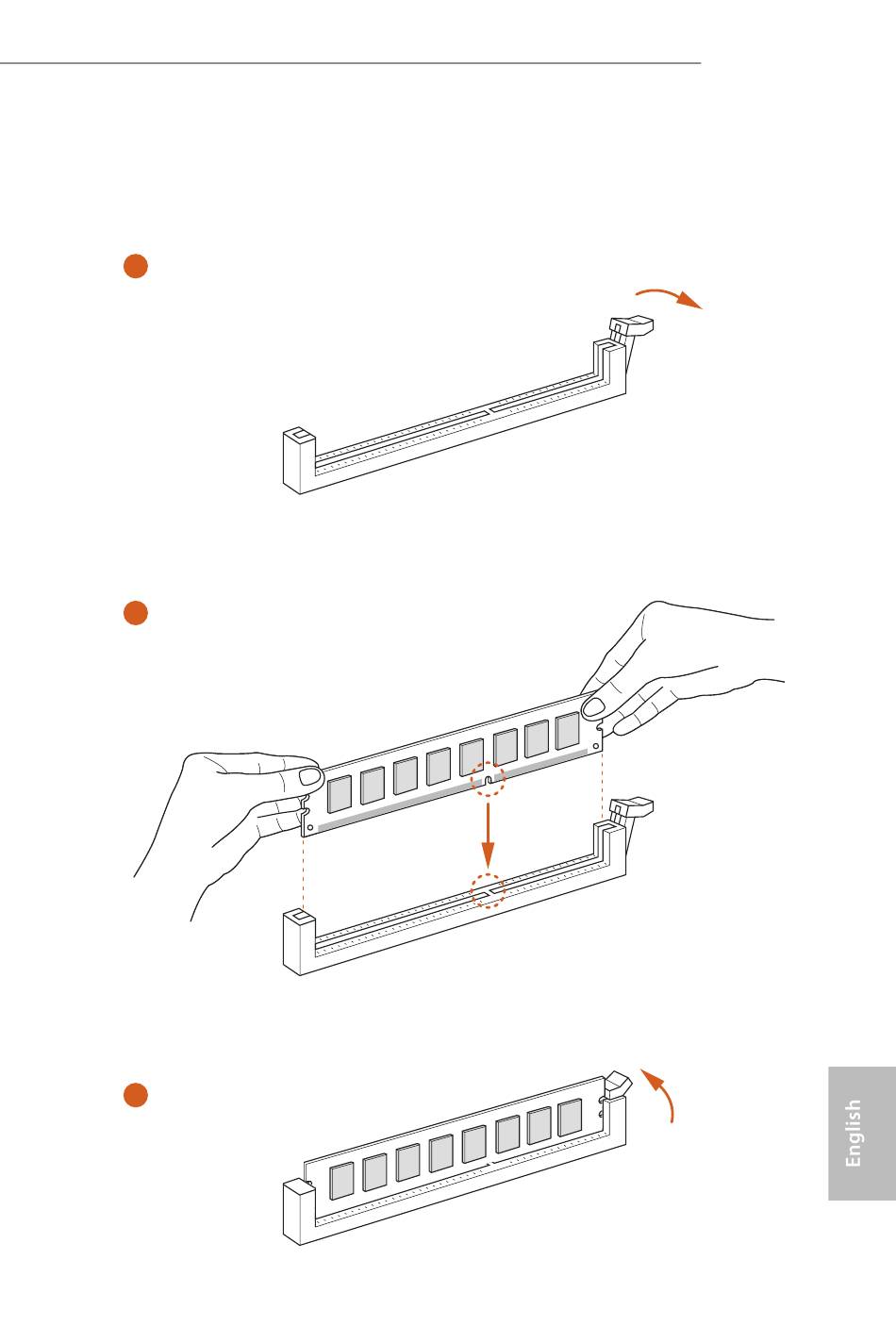 English